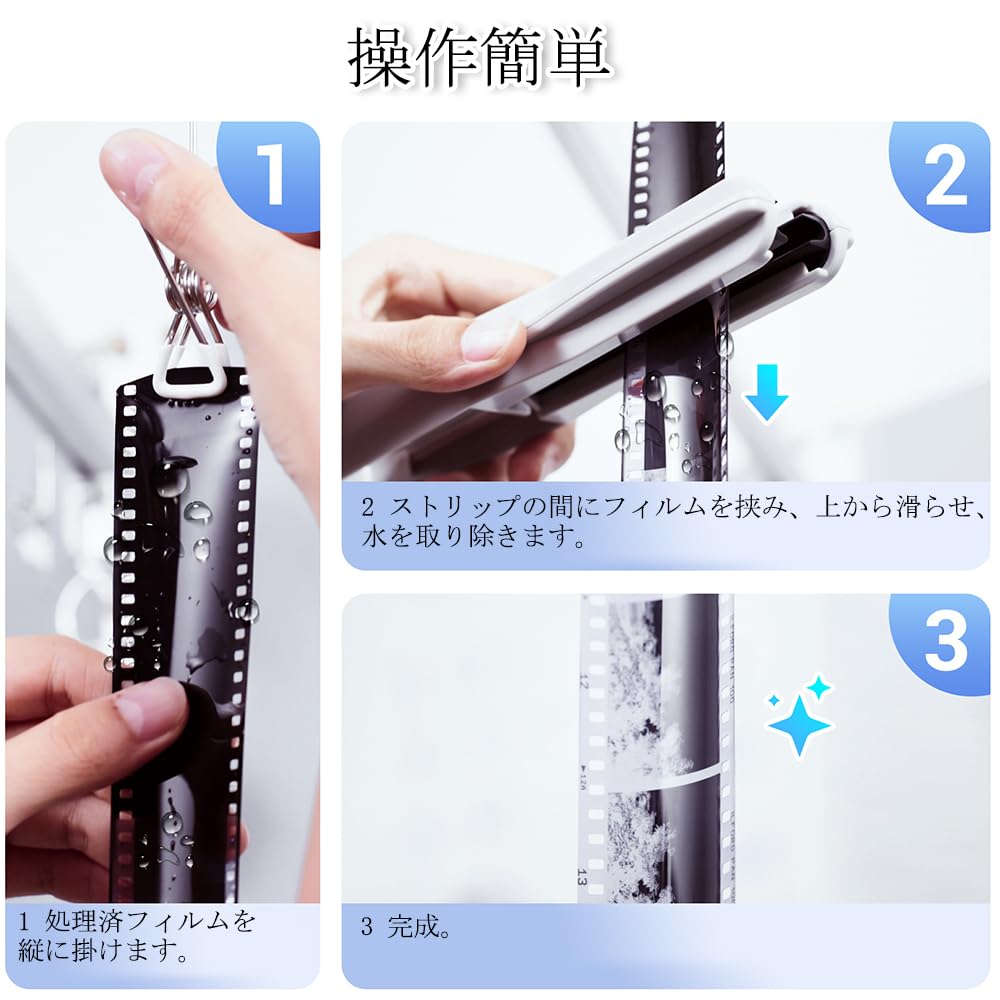 操作簡単

1

1 処理済フィルムを縦に掛けます。

2

2 ストリップの間にフィルムを挟み、上から滑らせ、水を取り除きます。

3

12

12A

13

3 完成。