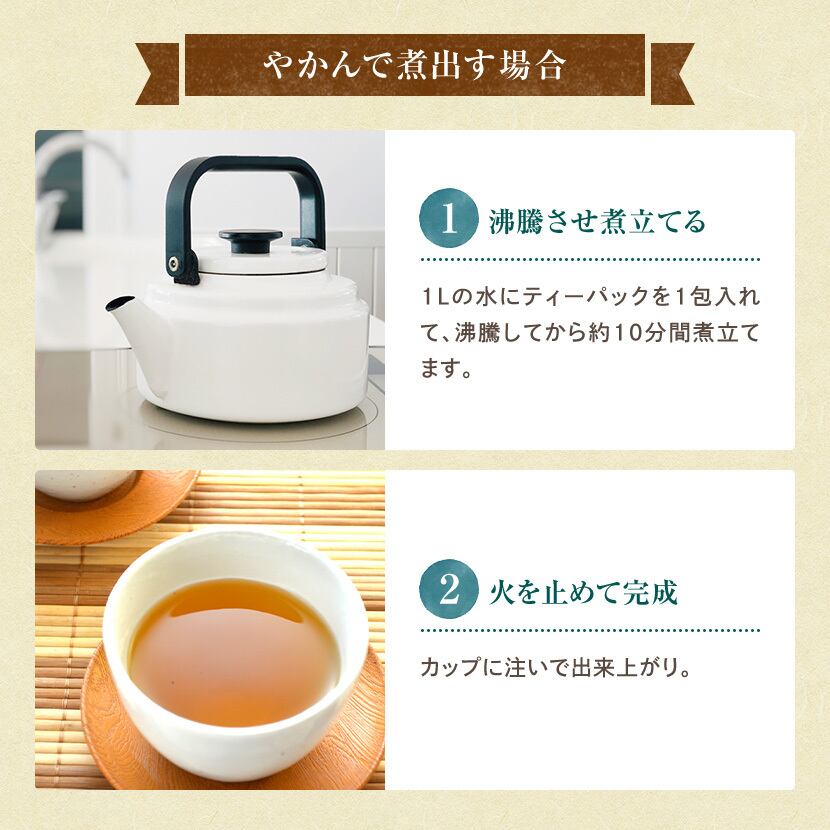 やかんで煮出す場合

1 沸騰させ煮立てる

1Lの水にティーパックを1包入れて、沸騰してから約10分間煮立てます。

2 火を止めて完成

カップに注いで出来上がり。