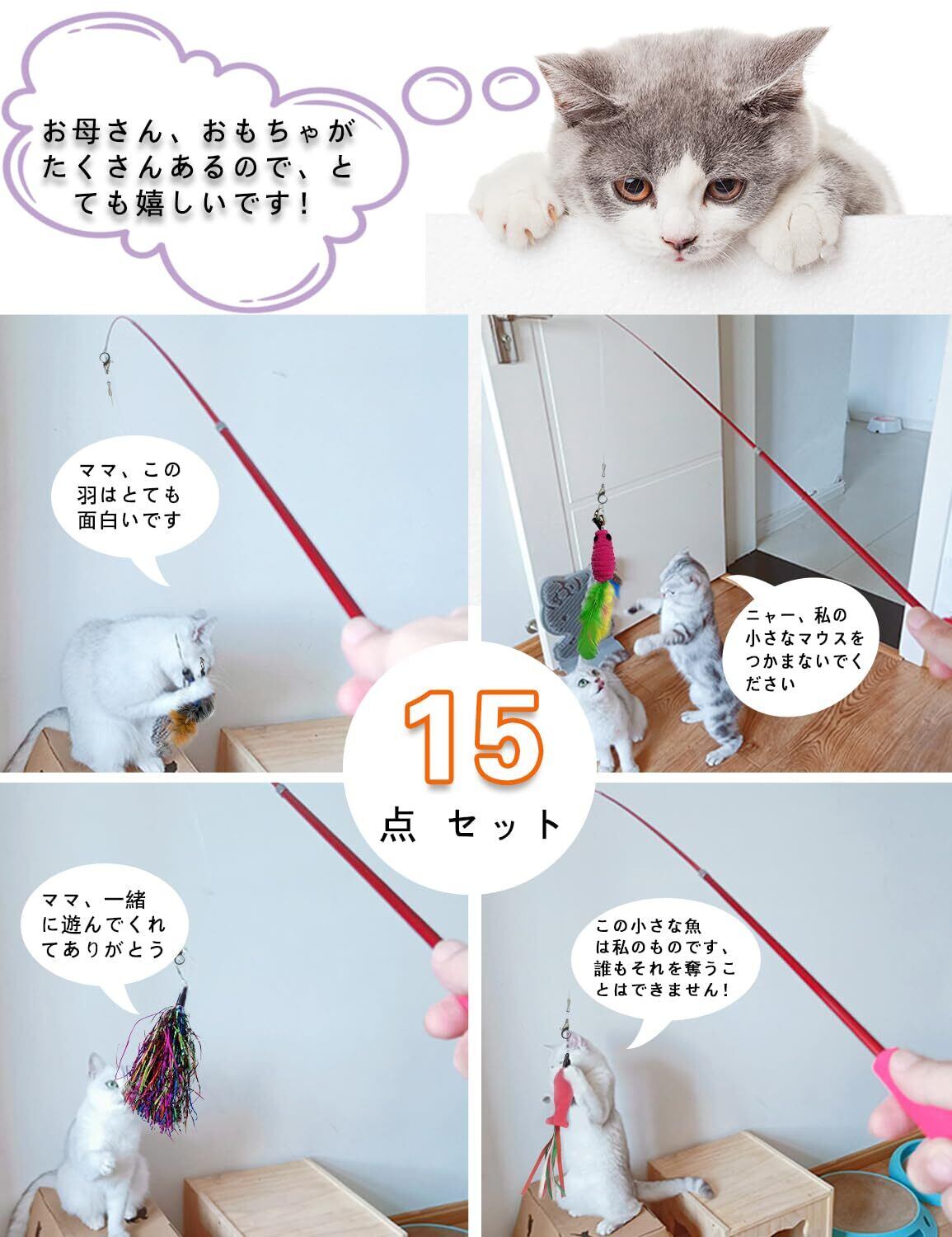 お母さん、おもちゃがたくさんあるので、とても嬉しいです！

ママ、この羽はとても面白いです

ニャー、私の小さなマウスをつかまないでください

15

点 セット

ママ、一緒に遊んでくれてありがとう

この小さな魚は私のものです、誰もそれを奪うことはできません！