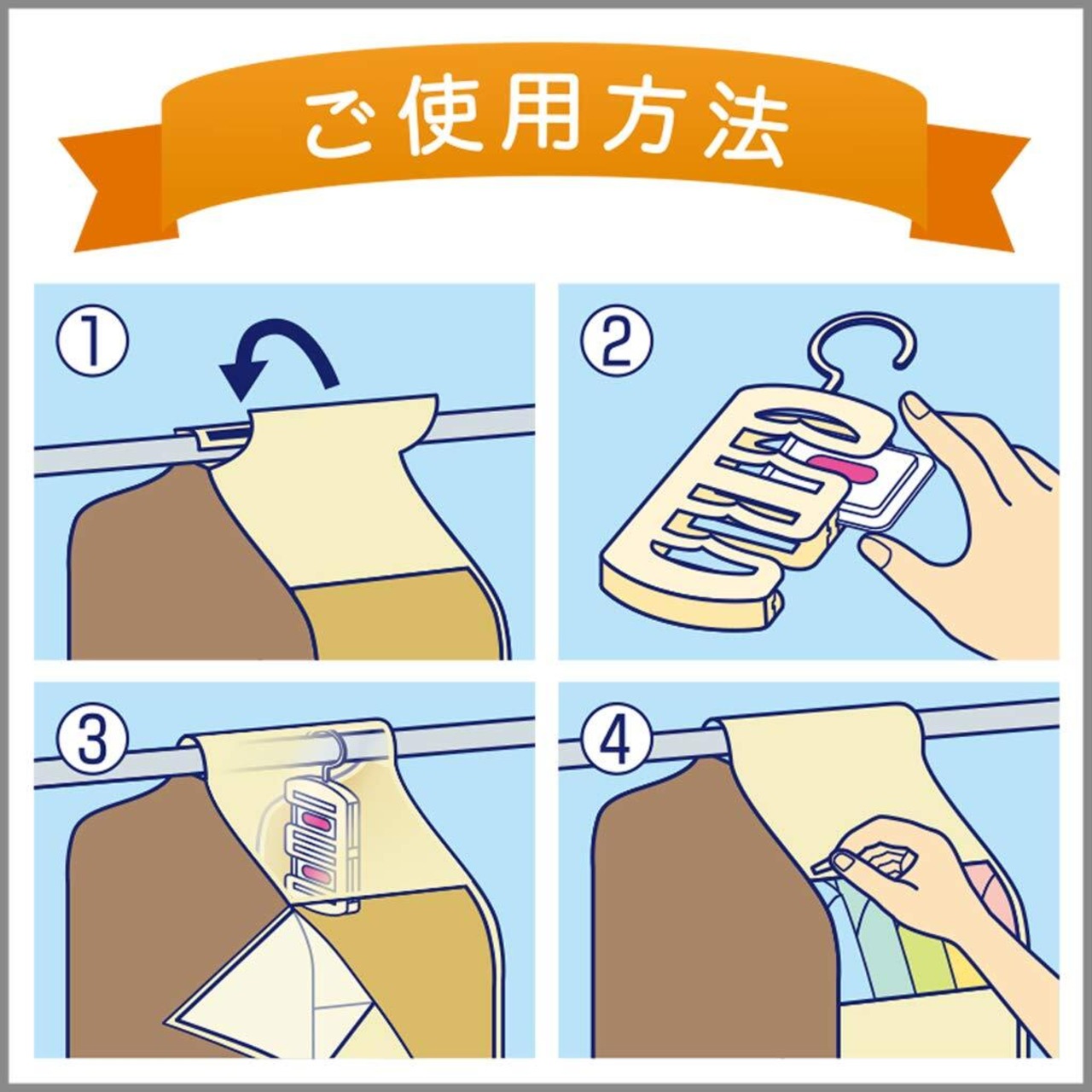 ご使用方法

①

②

③

④