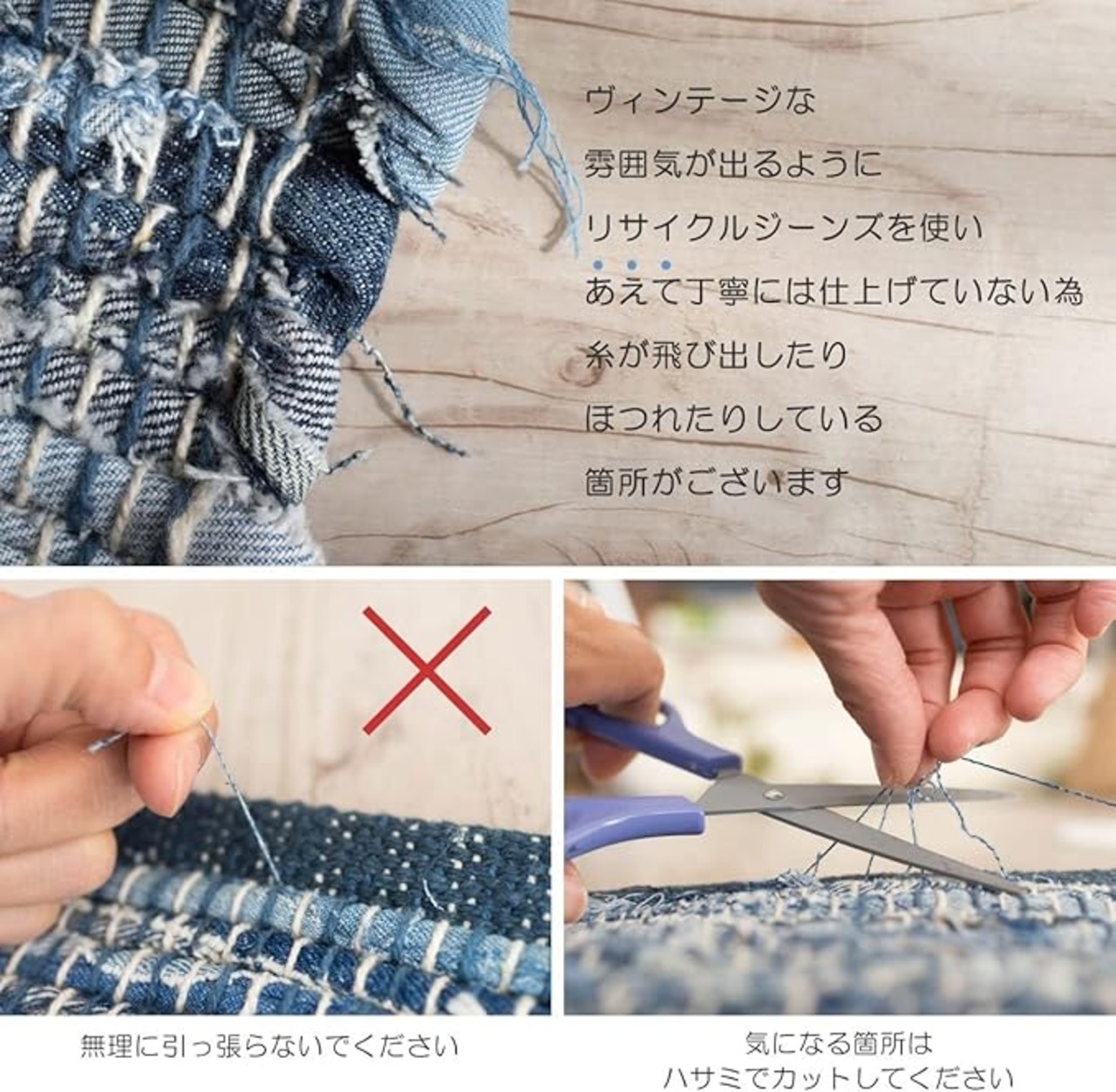 ヴィンテージな
雰囲気が出るように
リサイクルジーンズを使い
あえて丁寧には仕上げていない為
糸が飛び出したり
ほつれたりしている
箇所がございます

無理に引っ張らないでください

気になる箇所は
ハサミでカットしてください