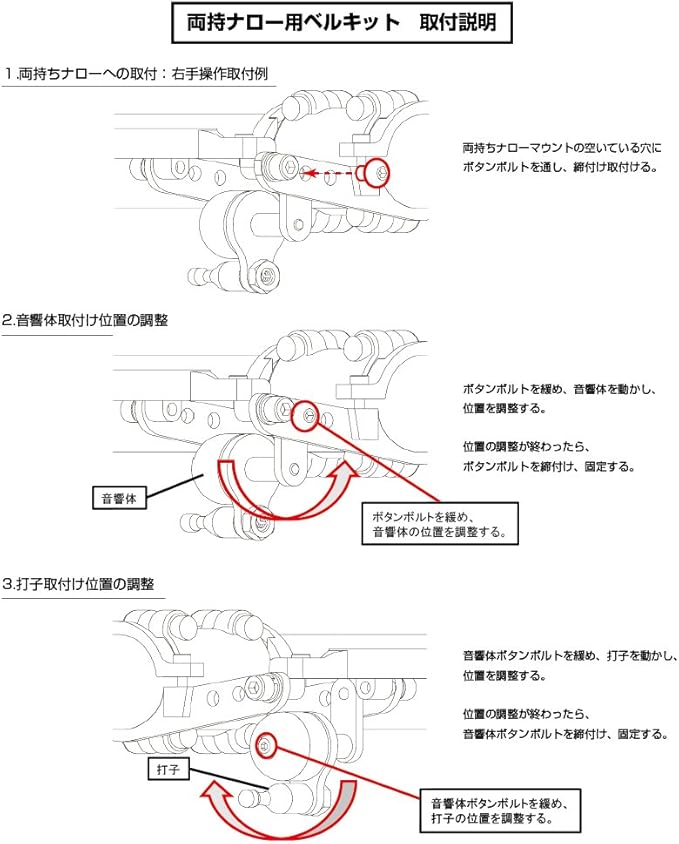 両持ナロー用ベルキット　取付説明

1.両持ちナローへの取付：右手操作取付例

両持ちナローマウントの空いている穴にボタンボルトを通し、締付け取付ける。

2.音響体取付け位置の調整

ボタンボルトを緩め、音響体を動かし、位置を調整する。

位置の調整が終わったら、ボタンボルトを締付け、固定する。

音響体

ボタンボルトを緩め、音響体の位置を調整する。

3.打子取付け位置の調整

音響体ボタンボルトを緩め、打子を動かし、位置を調整する。

位置の調整が終わったら、音響体ボタンボルトを締付け、固定する。

打子

音響体ボタンボルトを緩め、打子の位置を調整する。