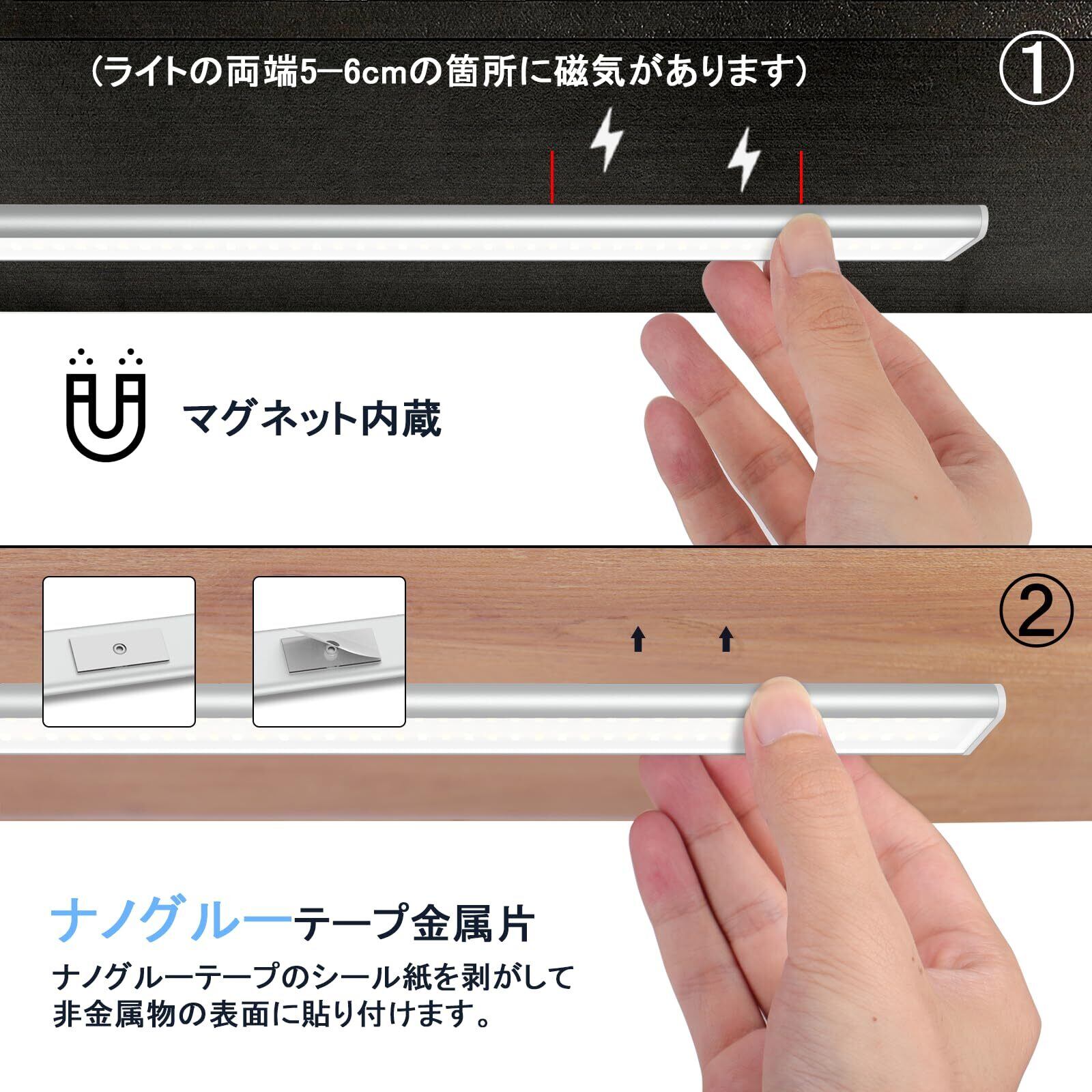 (ライトの両端5—6cmの箇所に磁気があります)

①

マグネット内蔵

②

ナノグルーテープ金属片

ナノグルーテープのシール紙を剥がして非金属物の表面に貼り付けます。