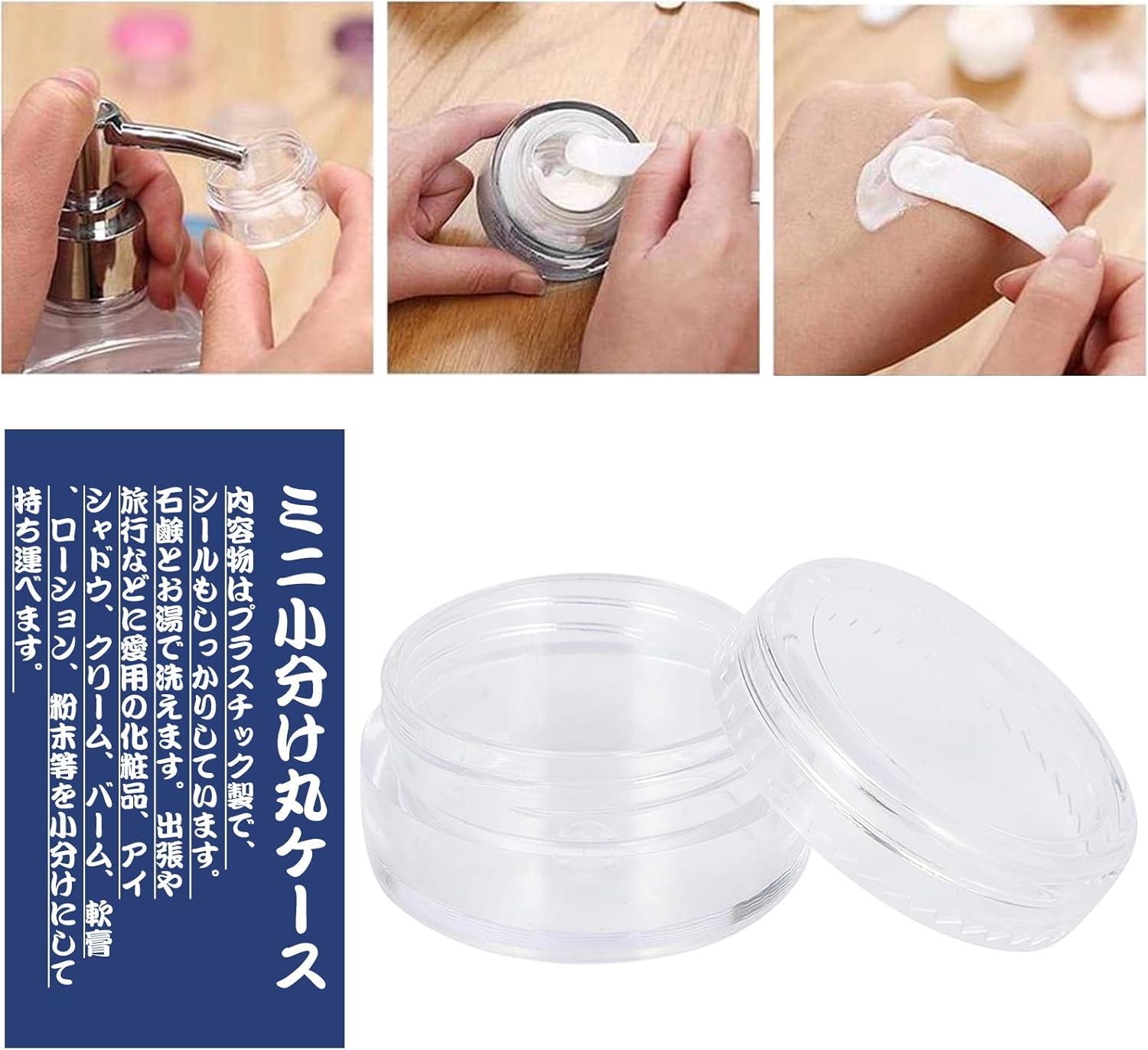 ミニ小分け丸ケース

内容物はプラスチック製で、シールもしっかりしています。石鹸とお湯で洗えます。出張や旅行などに愛用の化粧品、アイシャドウ、クリーム、バーム、軟膏、ローション、粉末等を小分けにして持ち運べます。