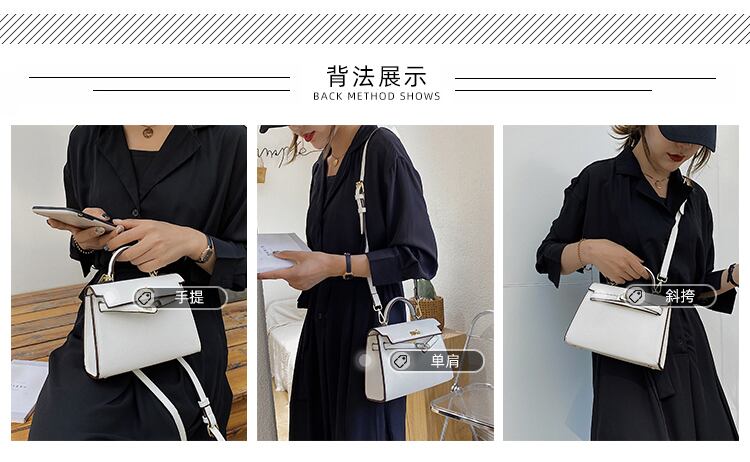 背法展示
BACK METHOD SHOWS

手提

单肩

斜挎