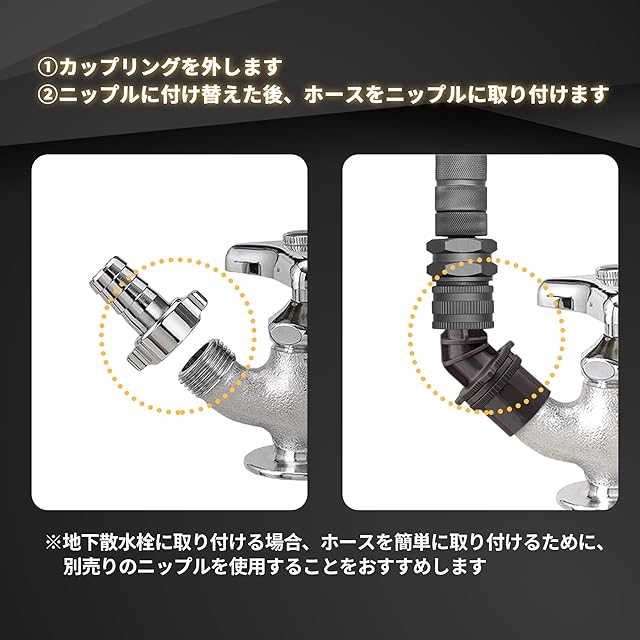 ①カップリングを外します
②ニップルに付け替えた後、ホースをニップルに取り付けます

※地下散水栓に取り付ける場合、ホースを簡単に取り付けるために、別売りのニップルを使用することをおすすめします