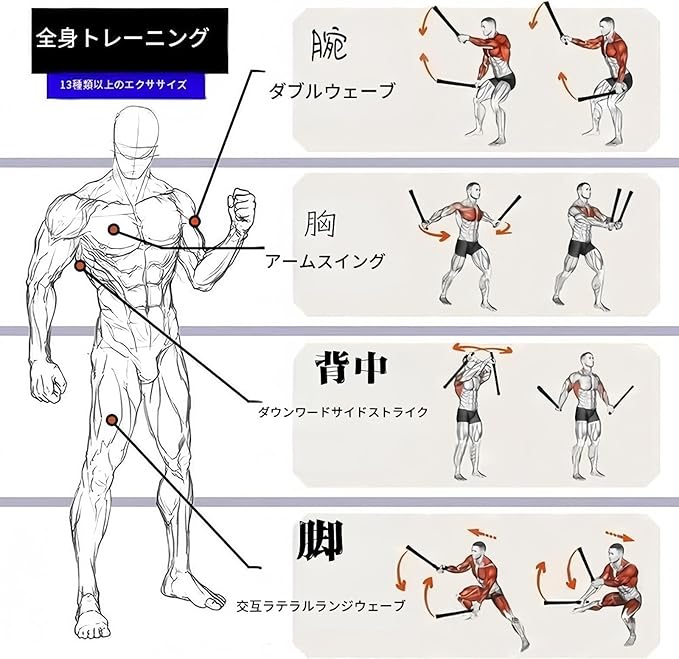 全身トレーニング

13種類以上のエクササイズ

腕

ダブルウェーブ

胸

アームスイング

背中

ダウンワードサイドストライク

脚

交互ラテラルランジウェーブ