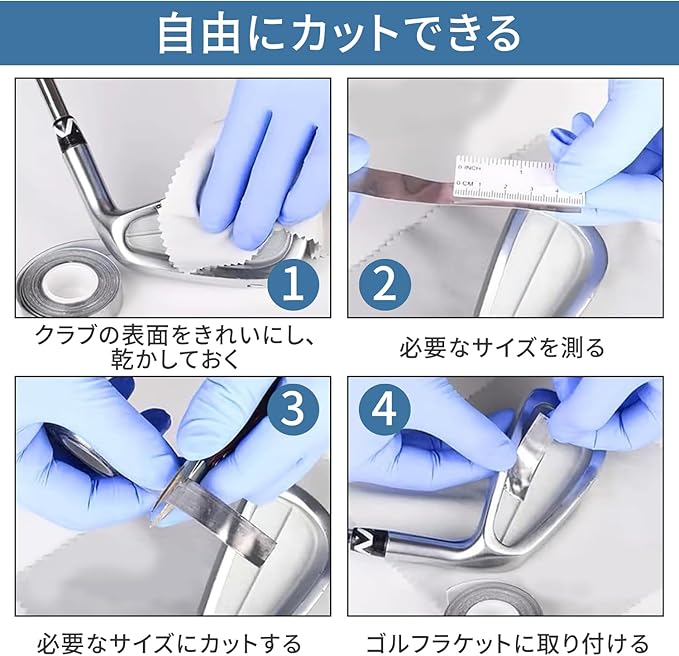 自由にカットできる

1

クラブの表面をきれいにし、乾かしておく

0 INCH 1
0 CM 1 2 3 4

2

必要なサイズを測る

3

必要なサイズにカットする

4

ゴルフラケットに取り付ける