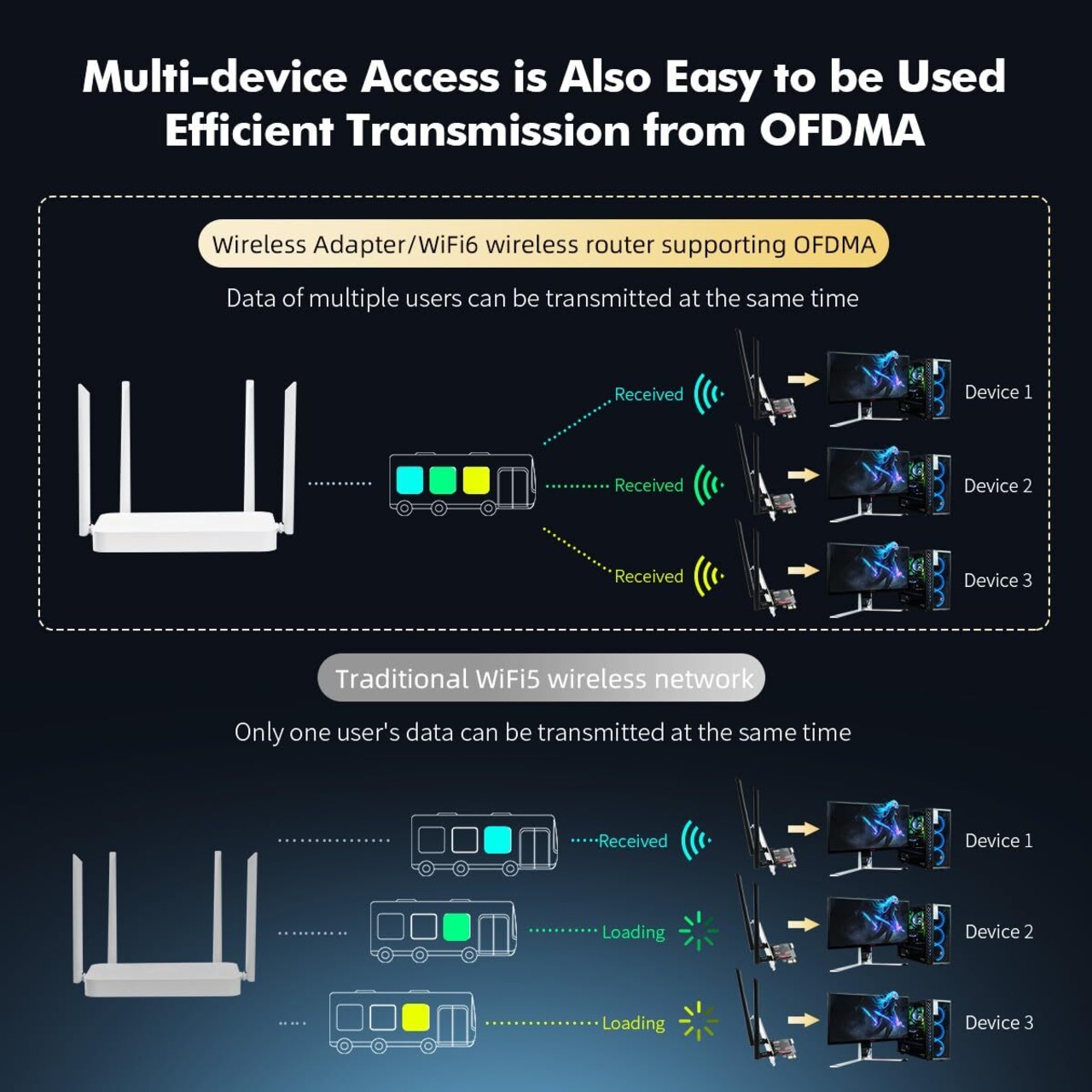 Multi-device Access is Also Easy to be Used Efficient Transmission from OFDMA

Wireless Adapter/WiFi6 wireless router supporting OFDMA

Data of multiple users can be transmitted at the same time

Received

Device 1

Received

Device 2

Received

Device 3

Traditional WiFi5 wireless network

Only one user's data can be transmitted at the same time

Received

Device 1

Loading

Device 2

Loading

Device 3