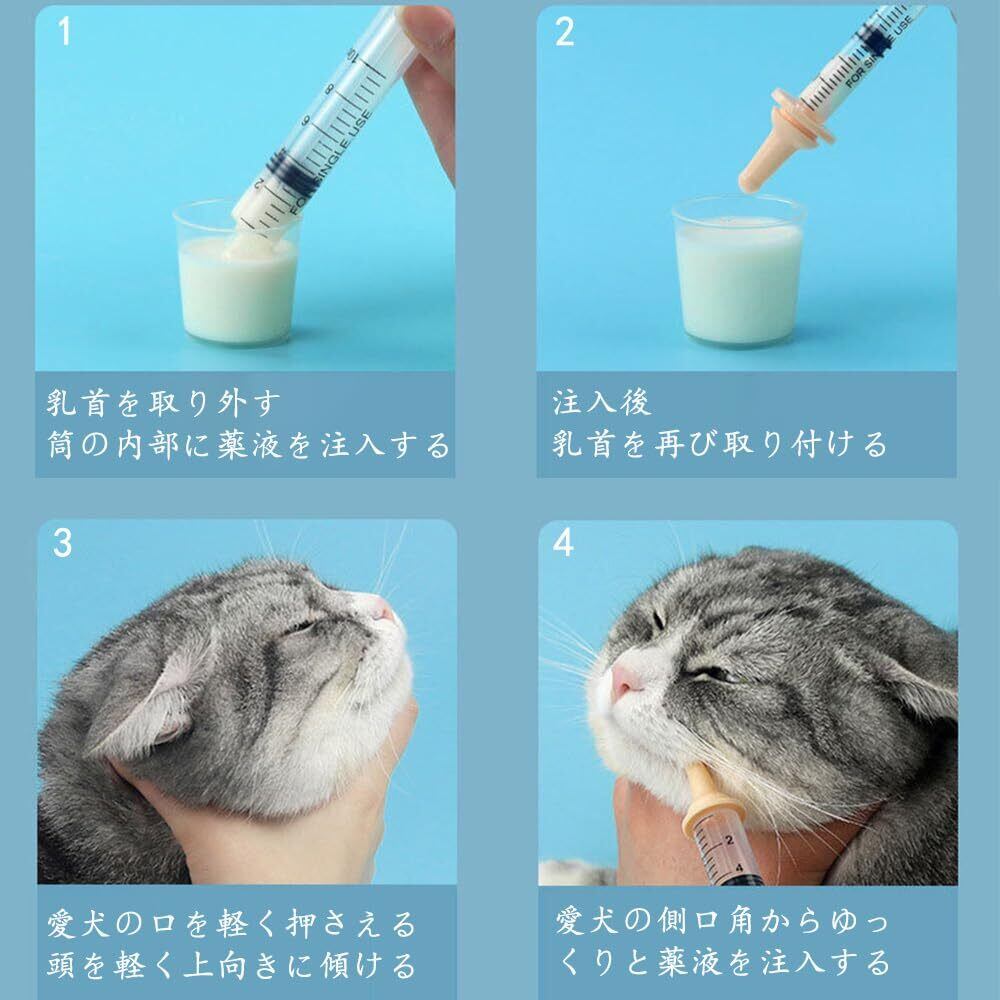 1

10
8
6
FOR SINGLE USE

乳首を取り外す
筒の内部に薬液を注入する

2

FOR SINGLE USE

注入後
乳首を再び取り付ける

3

愛犬の口を軽く押さえる
頭を軽く上向きに傾ける

4

2
4

愛犬の側口角からゆっくりと薬液を注入する