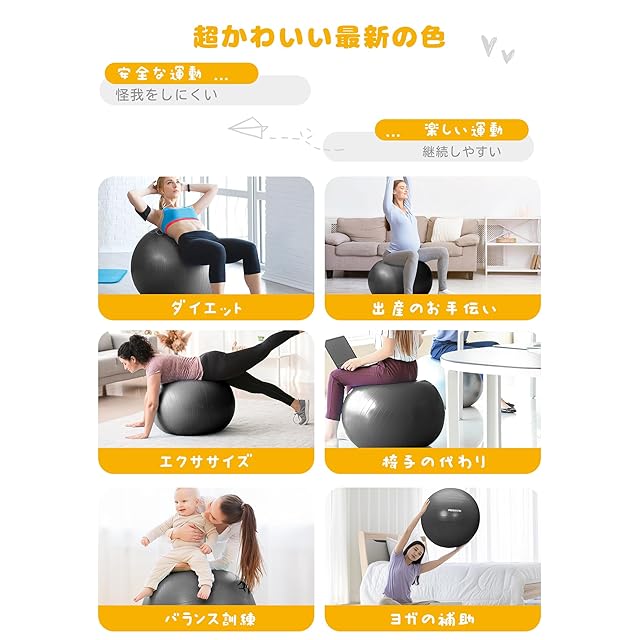 超かわいい最新の色

安全な運動 ...
怪我をしにくい

... 楽しい運動
継続しやすい

ダイエット

出産のお手伝い

エクササイズ

椅子の代わり

バランス訓練

ヨガの補助