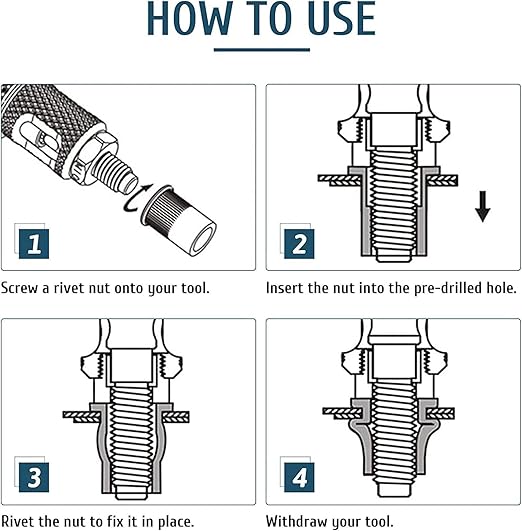 HOW TO USE

1

Screw a rivet nut onto your tool.

2

Insert the nut into the pre-drilled hole.

3

Rivet the nut to fix it in place.

4

Withdraw your tool.