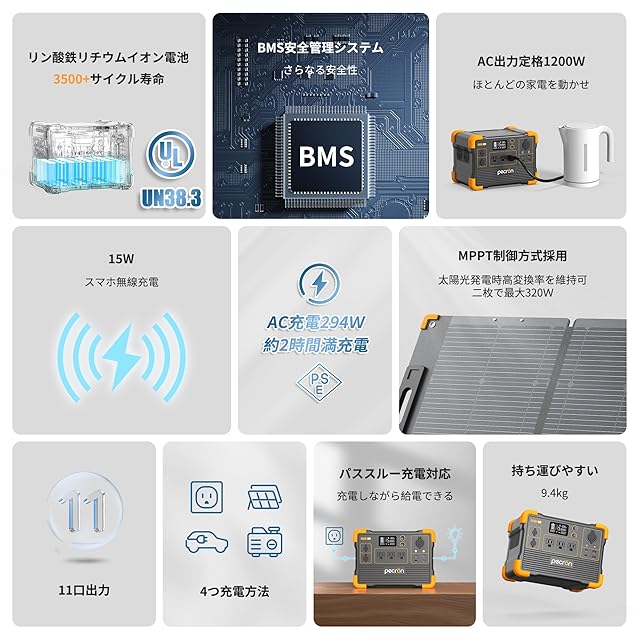 リン酸鉄リチウムイオン電池
3500+サイクル寿命

UL
UN38.3

BMS安全管理システム
さらなる安全性

BMS

AC出力定格1200W
ほとんどの家電を動かせ

pecron

15W
スマホ無線充電

AC充電294W
約2時間満充電

PSE

MPPT制御方式採用
太陽光発電時高変換率を維持可
二枚で最大320W

11

11口出力

4つ充電方法

パススルー充電対応
充電しながら給電できる

pecron

持ち運びやすい
9.4kg

pecron