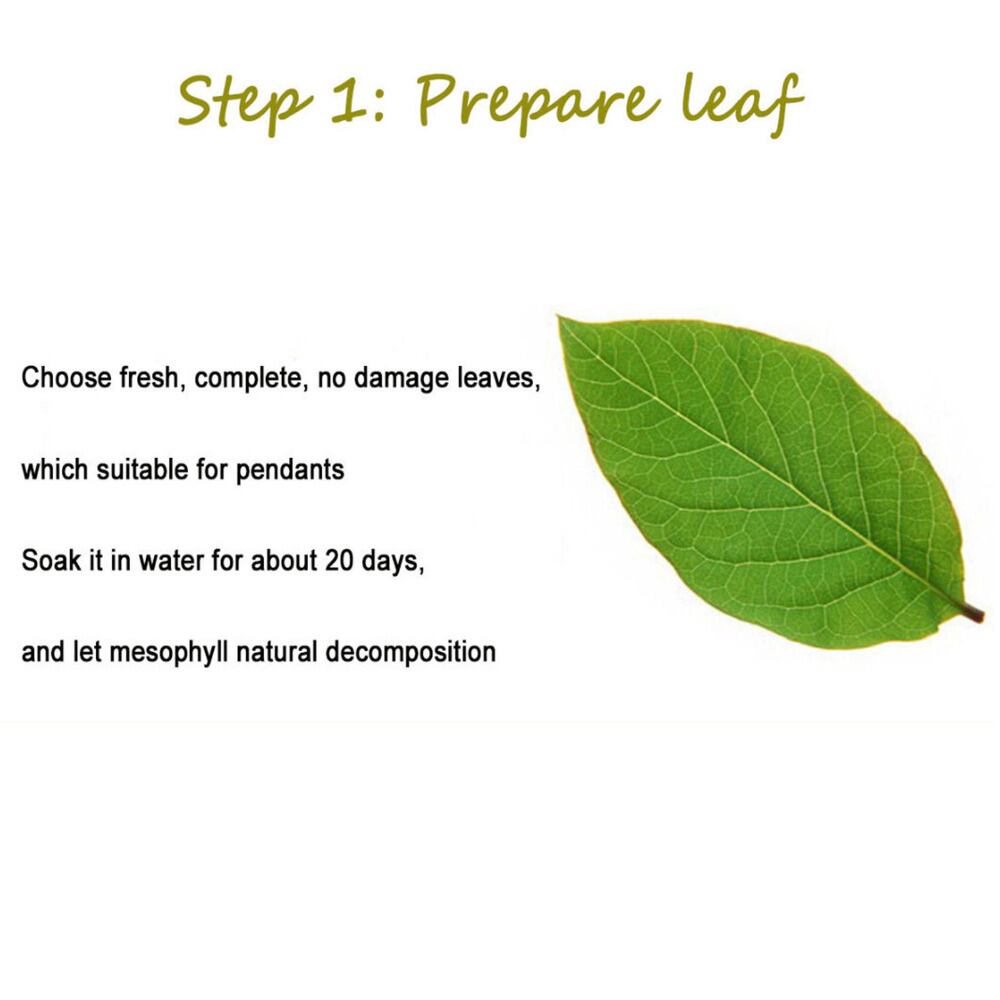 Step 1: Prepare leaf

Choose fresh, complete, no damage leaves,

which suitable for pendants

Soak it in water for about 20 days,

and let mesophyll natural decomposition