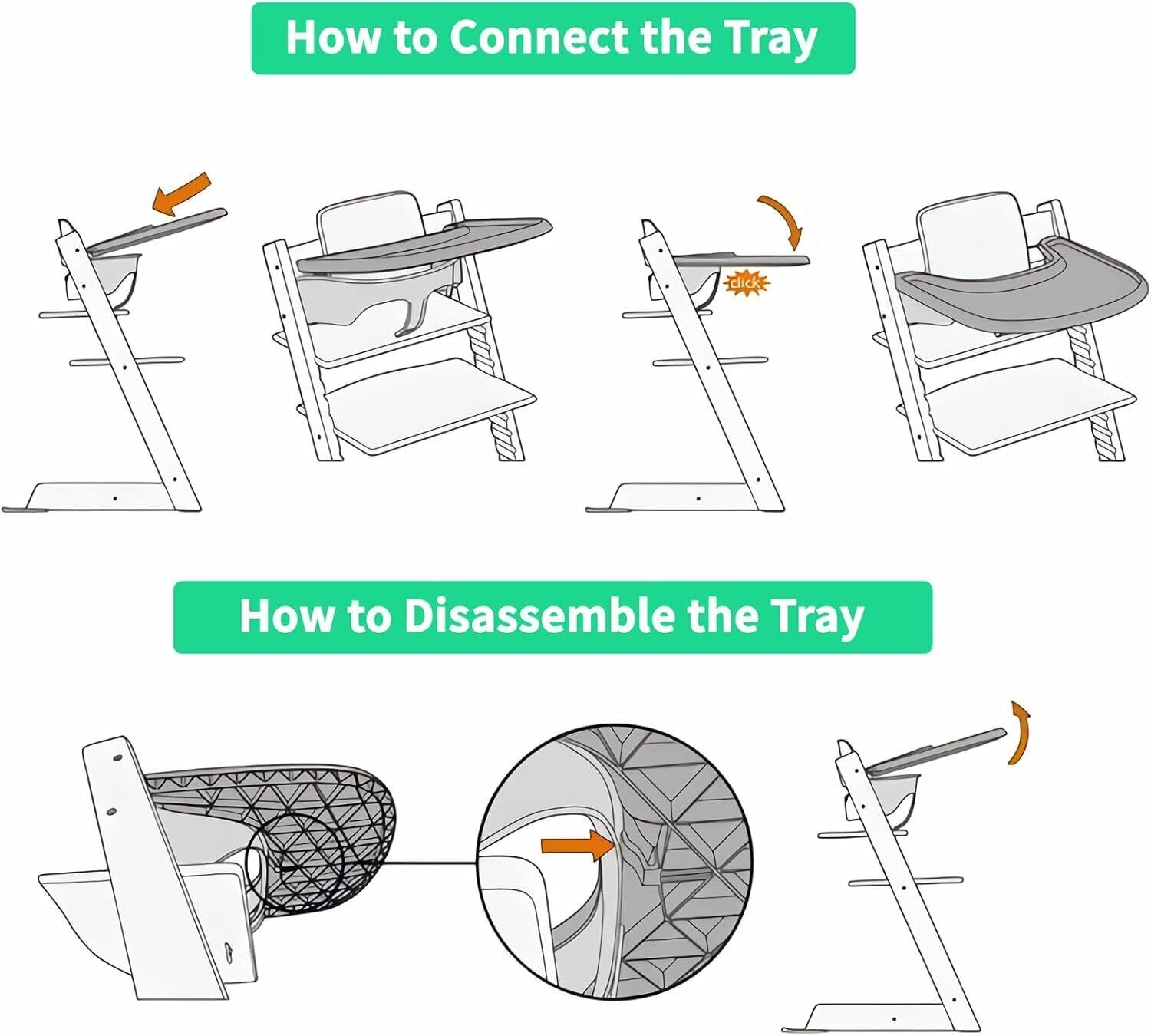 How to Connect the Tray

click

How to Disassemble the Tray