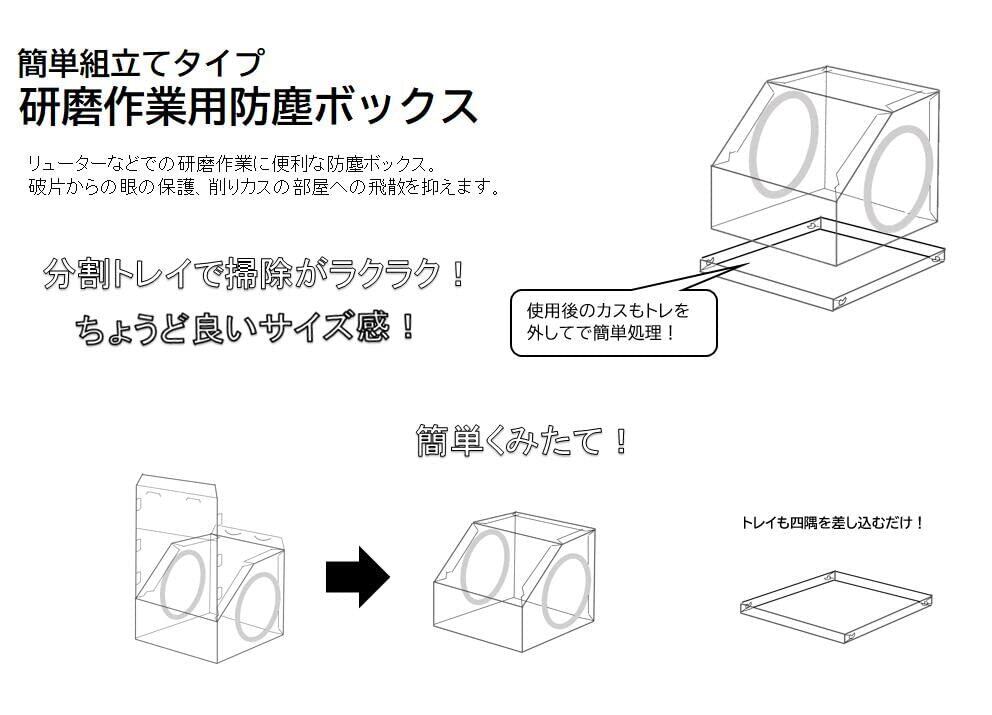 簡単組立てタイプ
研磨作業用防塵ボックス

リューターなどでの研磨作業に便利な防塵ボックス。
破片からの眼の保護、削りカスの部屋への飛散を抑えます。

分割トレイで掃除がラクラク！
ちょうど良いサイズ感！

使用後のカスもトレを外してで簡単処理！

簡単くみたて！

トレイも四隅を差し込むだけ！