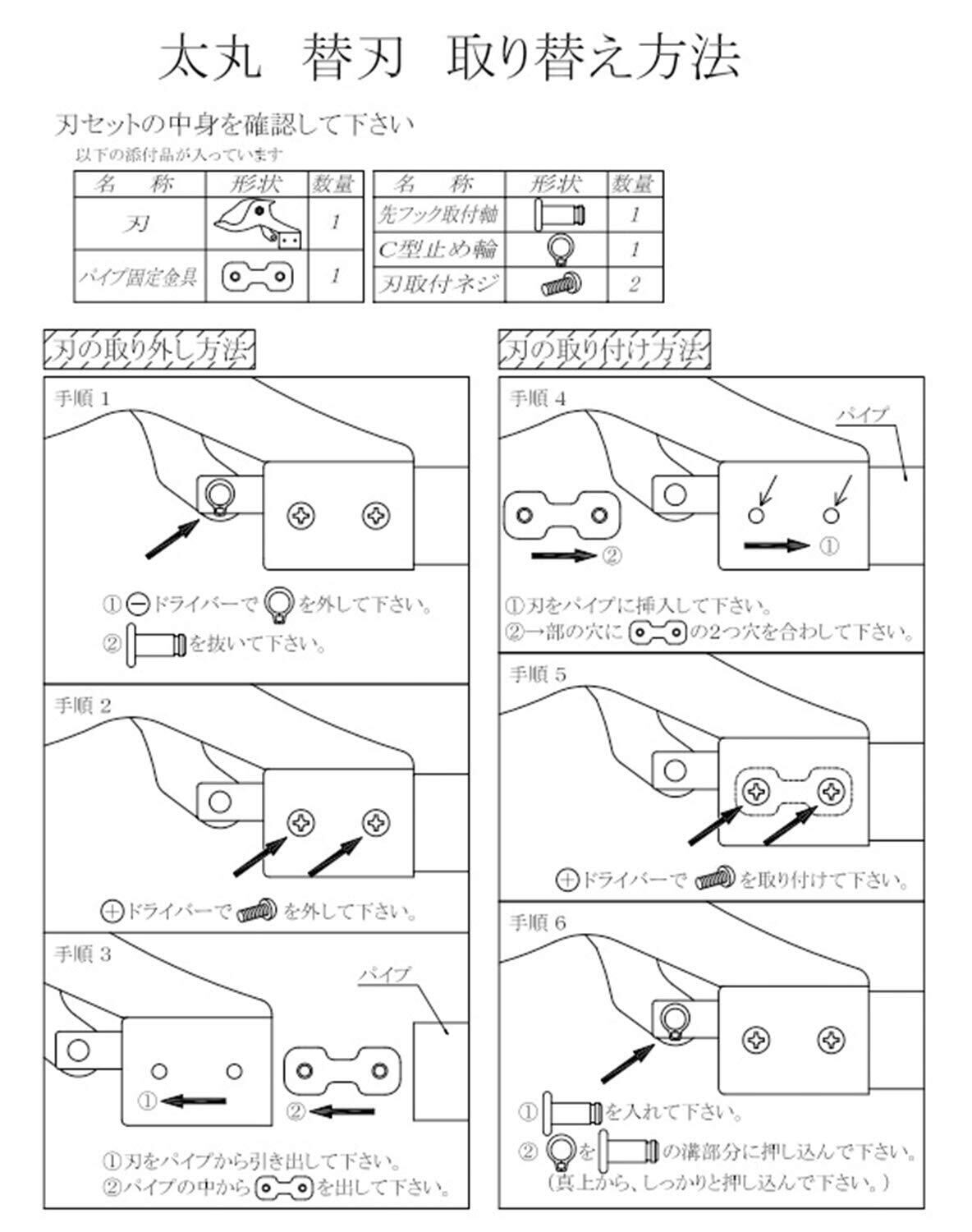 太丸　替刃　取り替え方法

刃セットの中身を確認して下さい
以下の添付品が入っています

| 名　称 | 形状 | 数量 |
|---|---|---|
| 刃 | | 1 |
| パイプ固定金具 | | 1 |

| 名　称 | 形状 | 数量 |
|---|---|---|
| 先フック取付軸 | | 1 |
| C型止め輪 | | 1 |
| 刃取付ネジ | | 2 |

刃の取り外し方法

手順 1

①⊖ドライバーで　を外して下さい。
②　を抜いて下さい。

手順 2

⊕ドライバーで　を外して下さい。

手順 3

パイプ

①
②

①刃をパイプから引き出して下さい。
②パイプの中から　を出して下さい。

刃の取り付け方法

手順 4

パイプ

②
①

①刃をパイプに挿入して下さい。
②→部の穴に　の2つ穴を合わして下さい。

手順 5

⊕ドライバーで　を取り付けて下さい。

手順 6

①　を入れて下さい。
②　を　の溝部分に押し込んで下さい。
（真上から、しっかりと押し込んで下さい。）