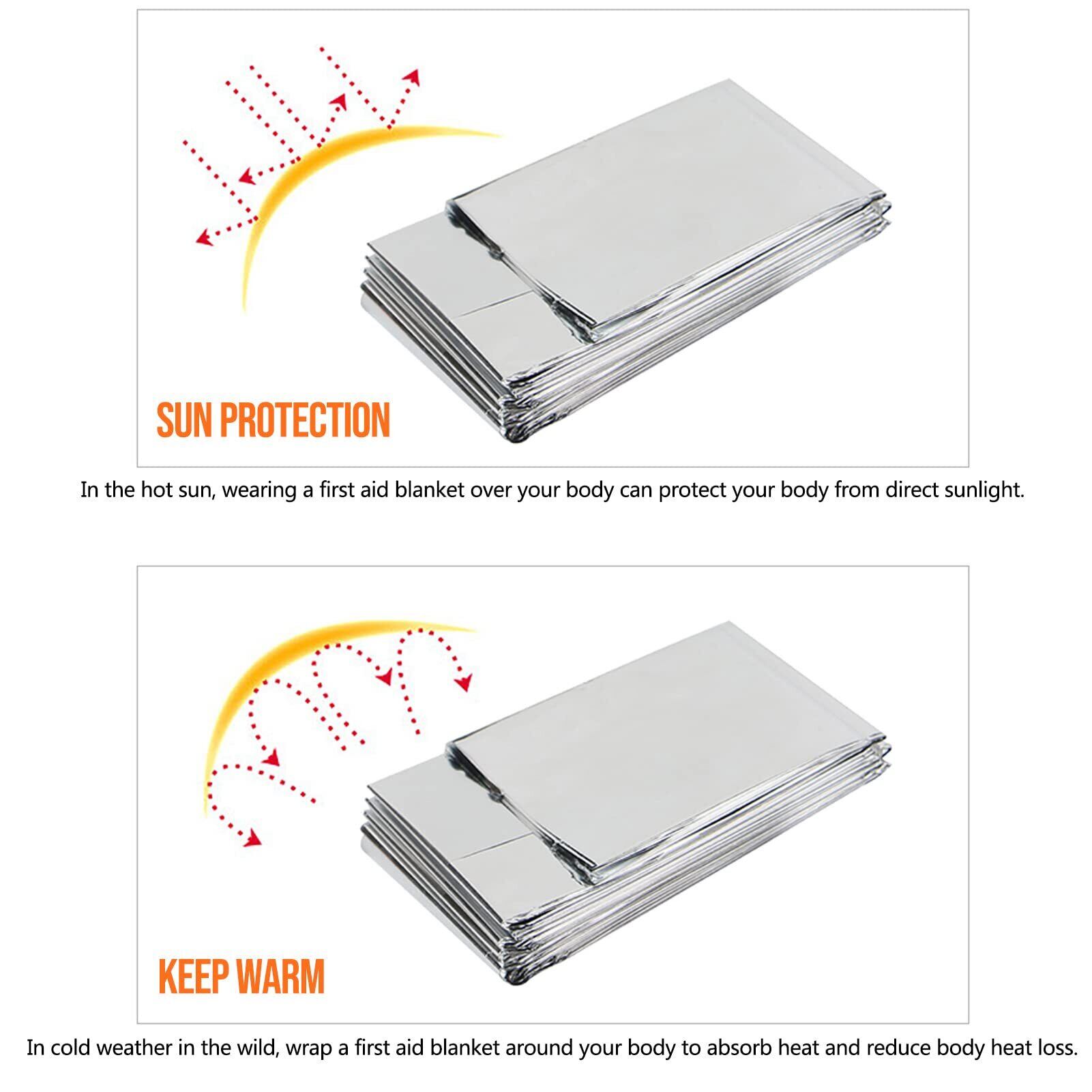 SUN PROTECTION

In the hot sun, wearing a first aid blanket over your body can protect your body from direct sunlight.

KEEP WARM

In cold weather in the wild, wrap a first aid blanket around your body to absorb heat and reduce body heat loss.