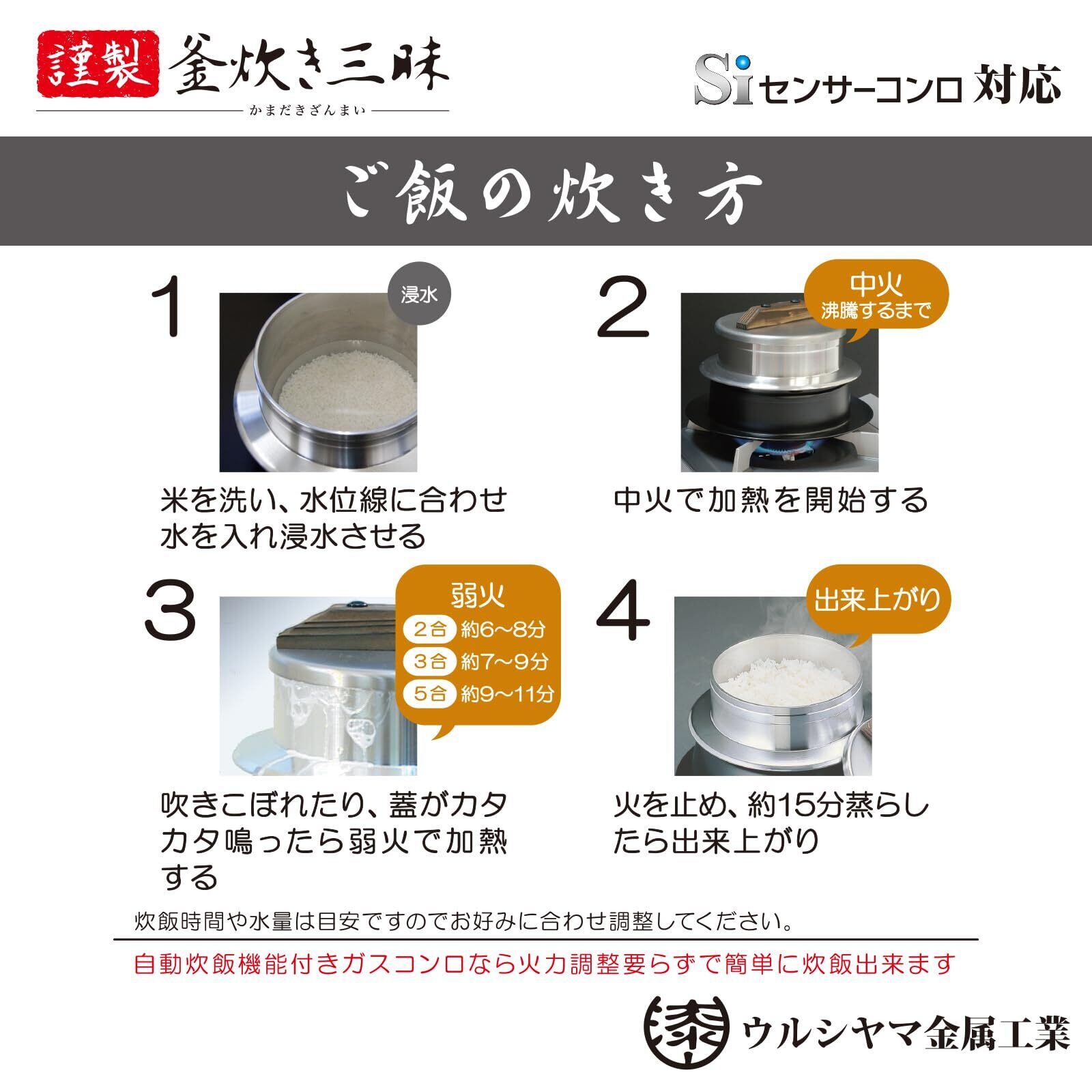 謹製 釜炊き三昧
かまだきざんまい

Si センサーコンロ 対応

ご飯の炊き方

1
浸水
米を洗い、水位線に合わせ水を入れ浸水させる

2
中火
沸騰するまで
中火で加熱を開始する

3
弱火
2合 約6～8分
3合 約7～9分
5合 約9～11分
吹きこぼれたり、蓋がカタカタ鳴ったら弱火で加熱する

4
出来上がり
火を止め、約15分蒸らしたら出来上がり

炊飯時間や水量は目安ですのでお好みに合わせ調整してください。

自動炊飯機能付きガスコンロなら火力調整要らずで簡単に炊飯出来ます

漆 ウルシヤマ金属工業