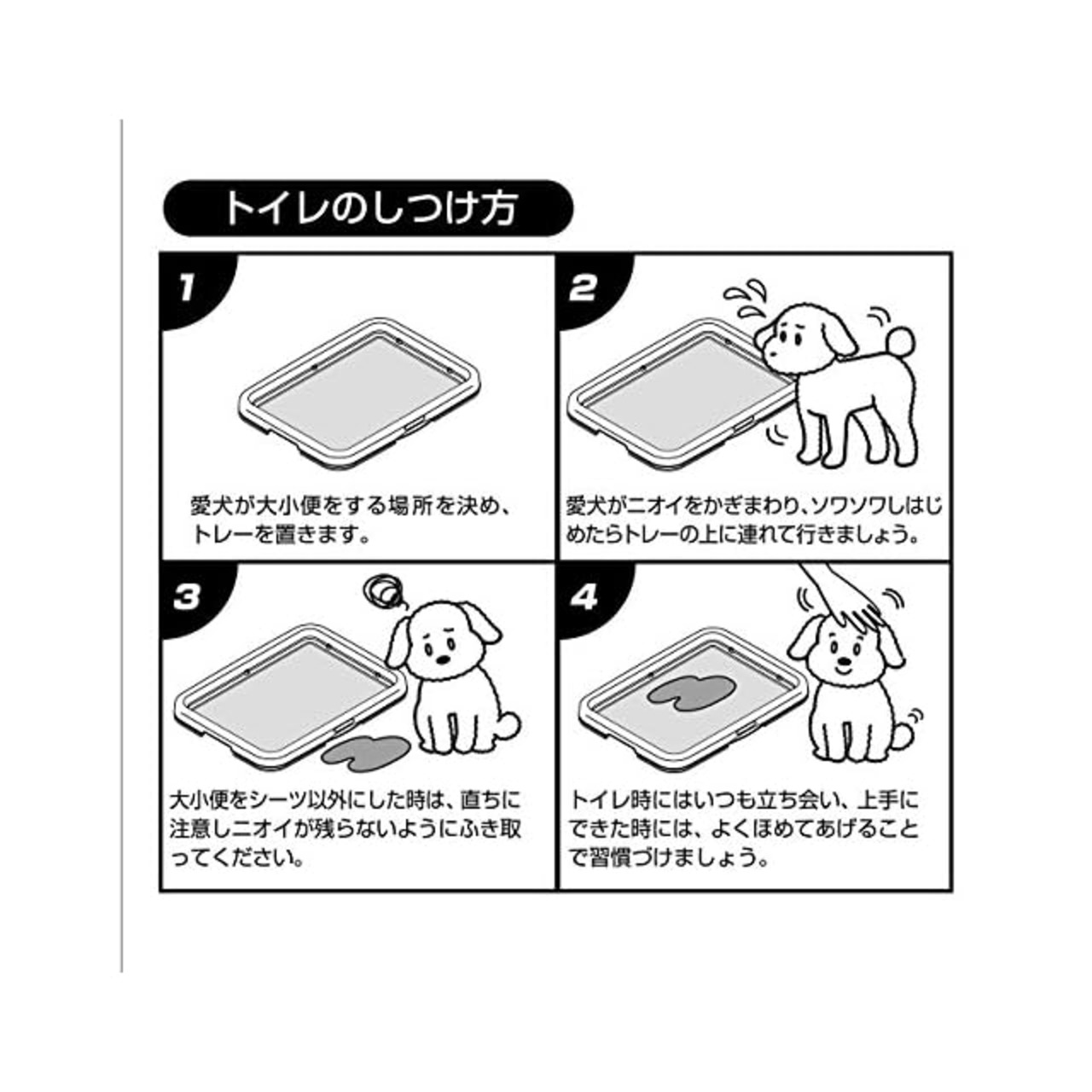 トイレのしつけ方

1

愛犬が大小便をする場所を決め、トレーを置きます。

2

愛犬がニオイをかぎまわり、ソワソワしはじめたらトレーの上に連れて行きましょう。

3

大小便をシーツ以外にした時は、直ちに注意しニオイが残らないようにふき取ってください。

4

トイレ時にはいつも立ち会い、上手にできた時には、よくほめてあげることで習慣づけましょう。