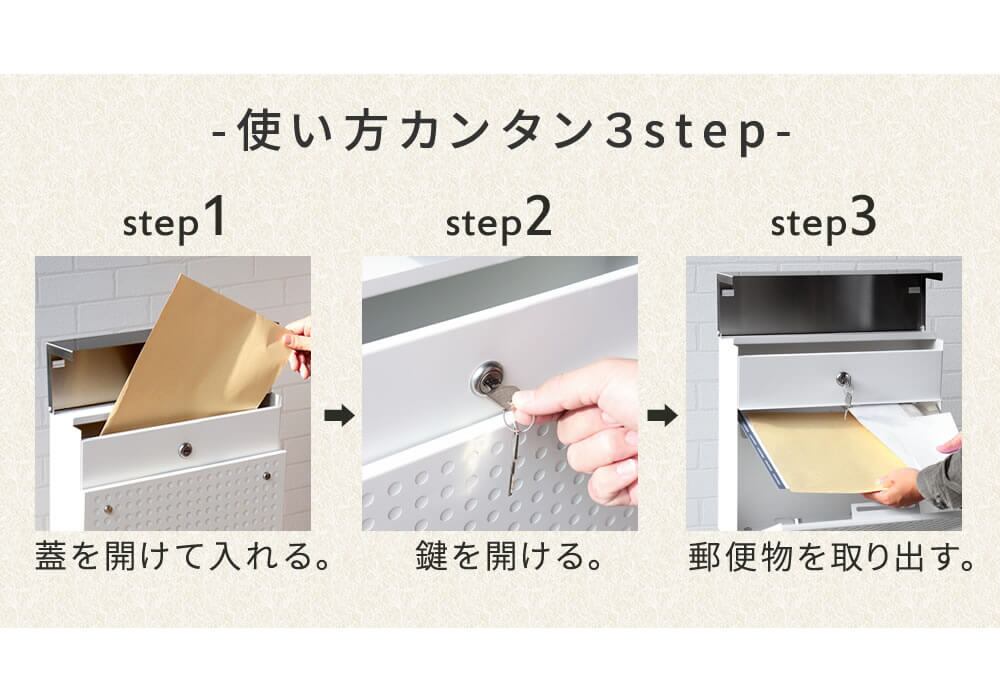 -使い方カンタン3step-

step1

蓋を開けて入れる。

step2

鍵を開ける。

step3

郵便物を取り出す。