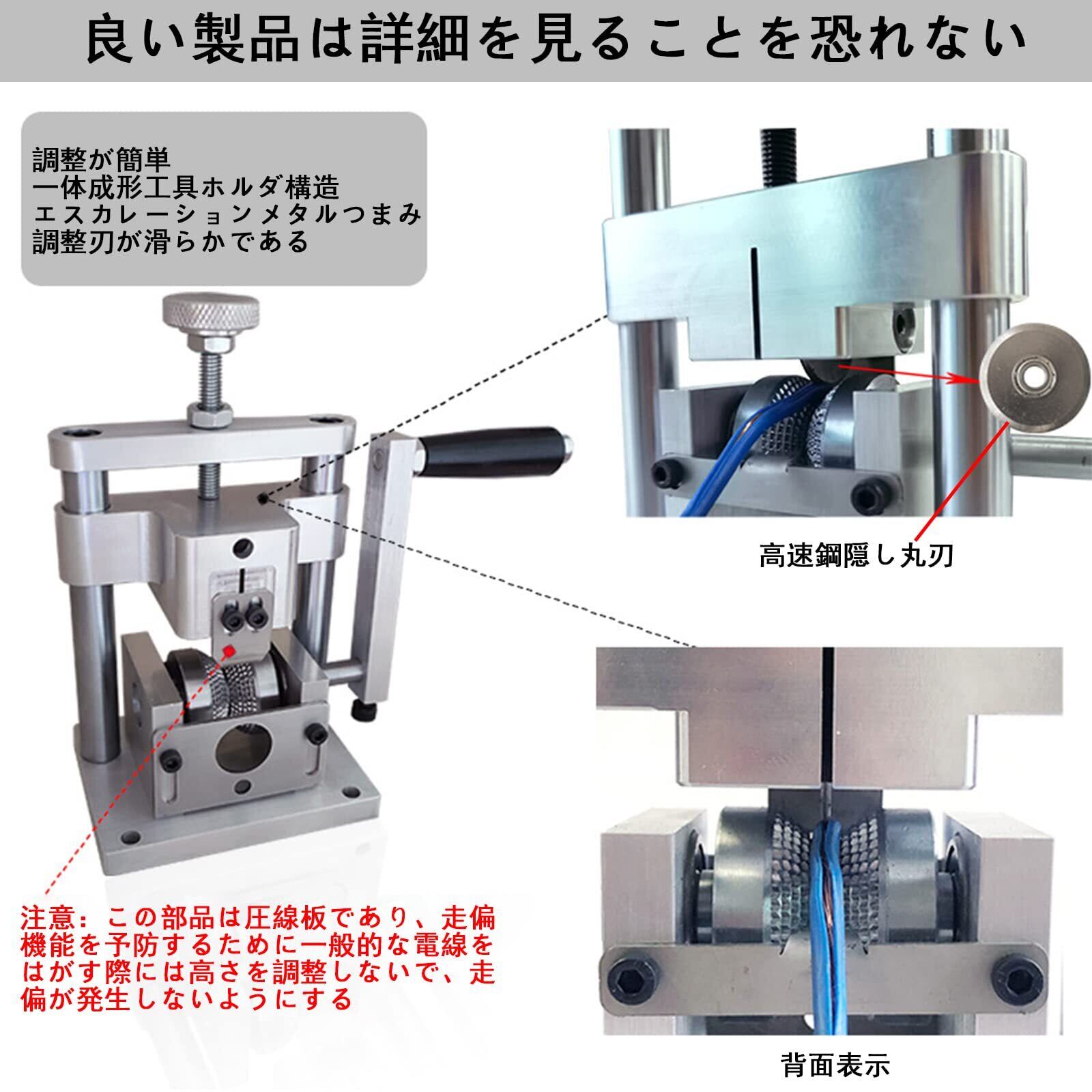 良い製品は詳細を見ることを恐れない

調整が簡単
一体成形工具ホルダ構造
エスカレーションメタルつまみ
調整刃が滑らかである

高速鋼隠し丸刃

注意：この部品は圧線板であり、走偏機能を予防するために一般的な電線をはがす際には高さを調整しないで、走偏が発生しないようにする

背面表示