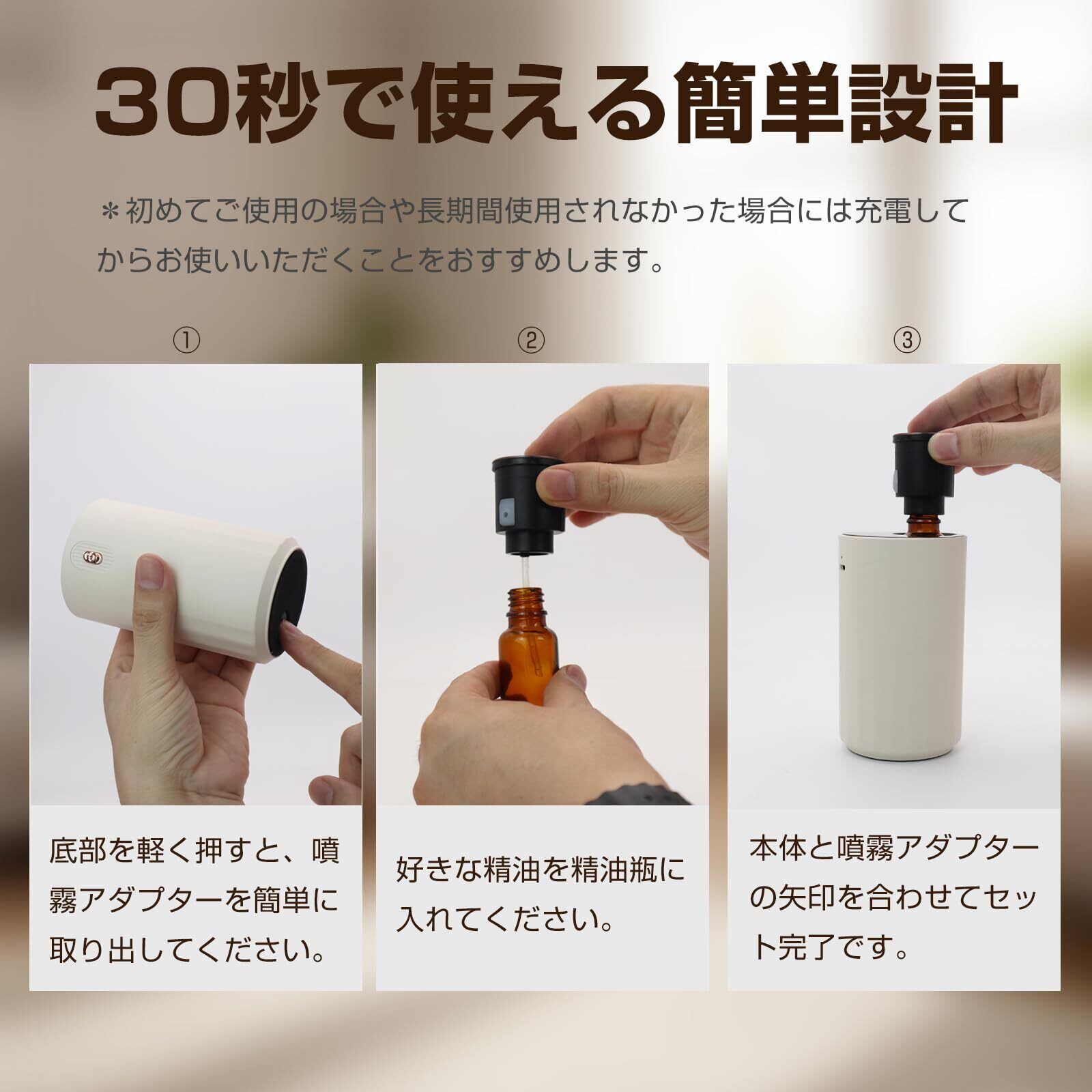 30秒で使える簡単設計

＊初めてご使用の場合や長期間使用されなかった場合には充電してからお使いいただくことをおすすめします。

①

底部を軽く押すと、噴霧アダプターを簡単に取り出してください。

②

好きな精油を精油瓶に入れてください。

③

本体と噴霧アダプターの矢印を合わせてセット完了です。