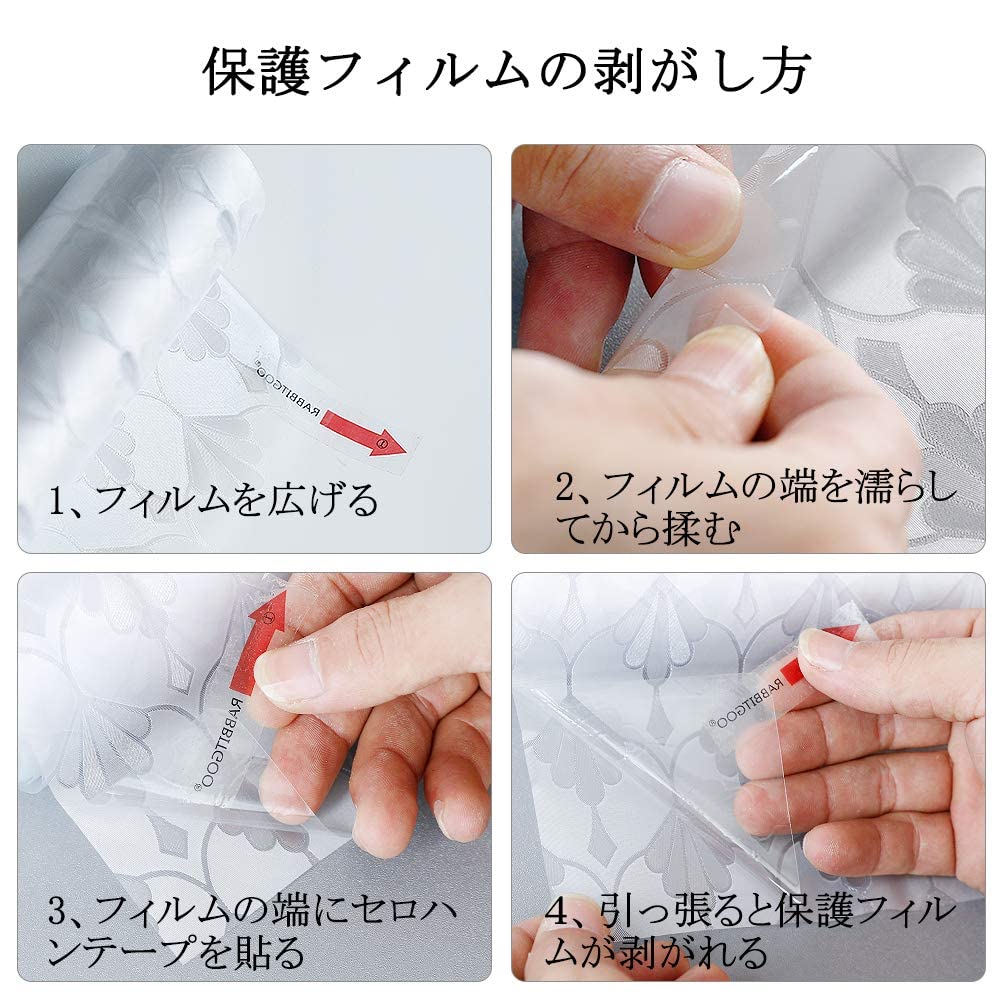 保護フィルムの剥がし方

RABBITGOO®

1、フィルムを広げる

2、フィルムの端を濡らしてから揉む

RABBITGOO®

3、フィルムの端にセロハンテープを貼る

RABBITGOO®

4、引っ張ると保護フィルムが剥がれる