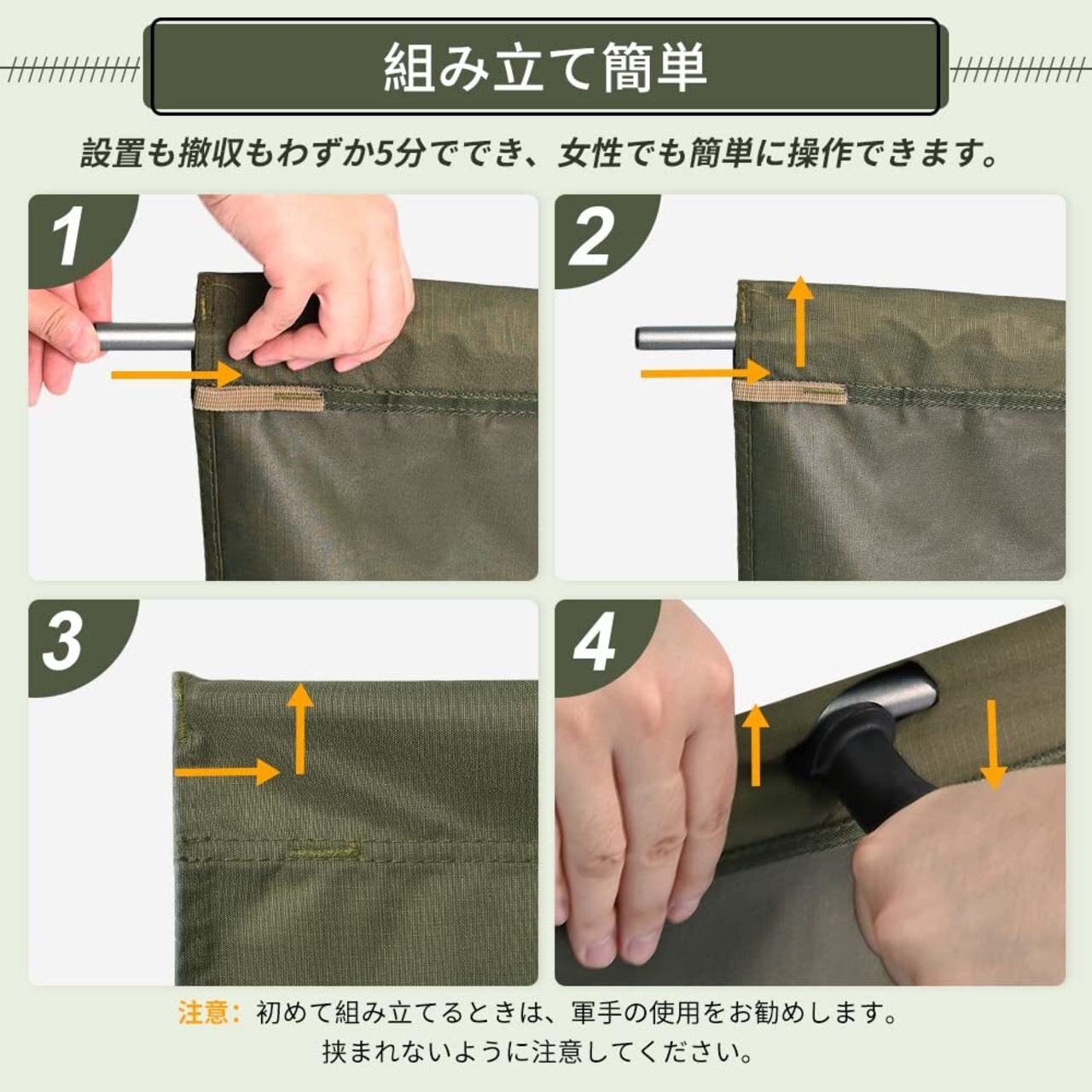 組み立て簡単

設置も撤収もわずか5分ででき、女性でも簡単に操作できます。

1

2

3

4

注意：初めて組み立てるときは、軍手の使用をお勧めします。
挟まれないように注意してください。