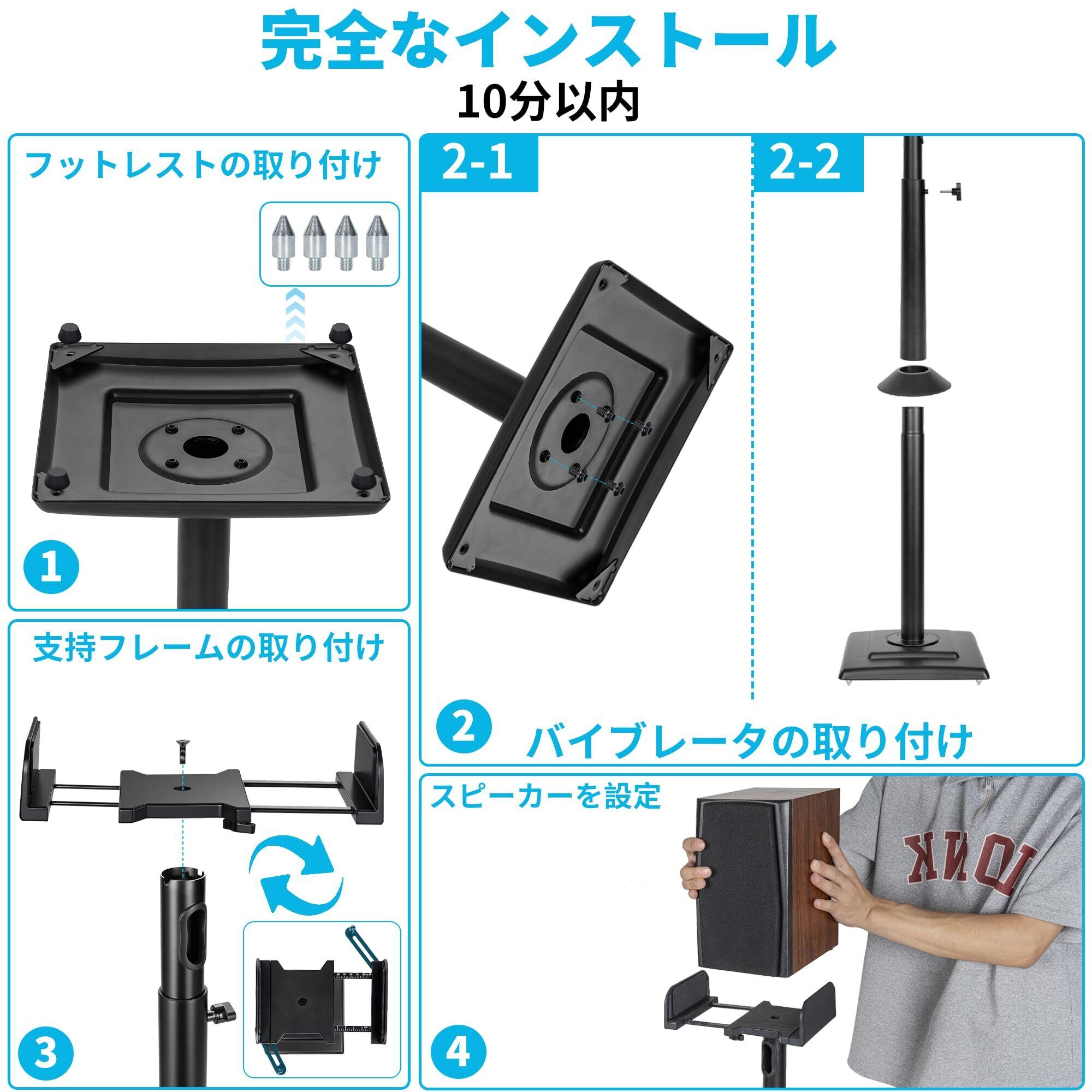 完全なインストール

10分以内

フットレストの取り付け

1

2-1

2-2

2

バイブレータの取り付け

支持フレームの取り付け

3

スピーカーを設定

4