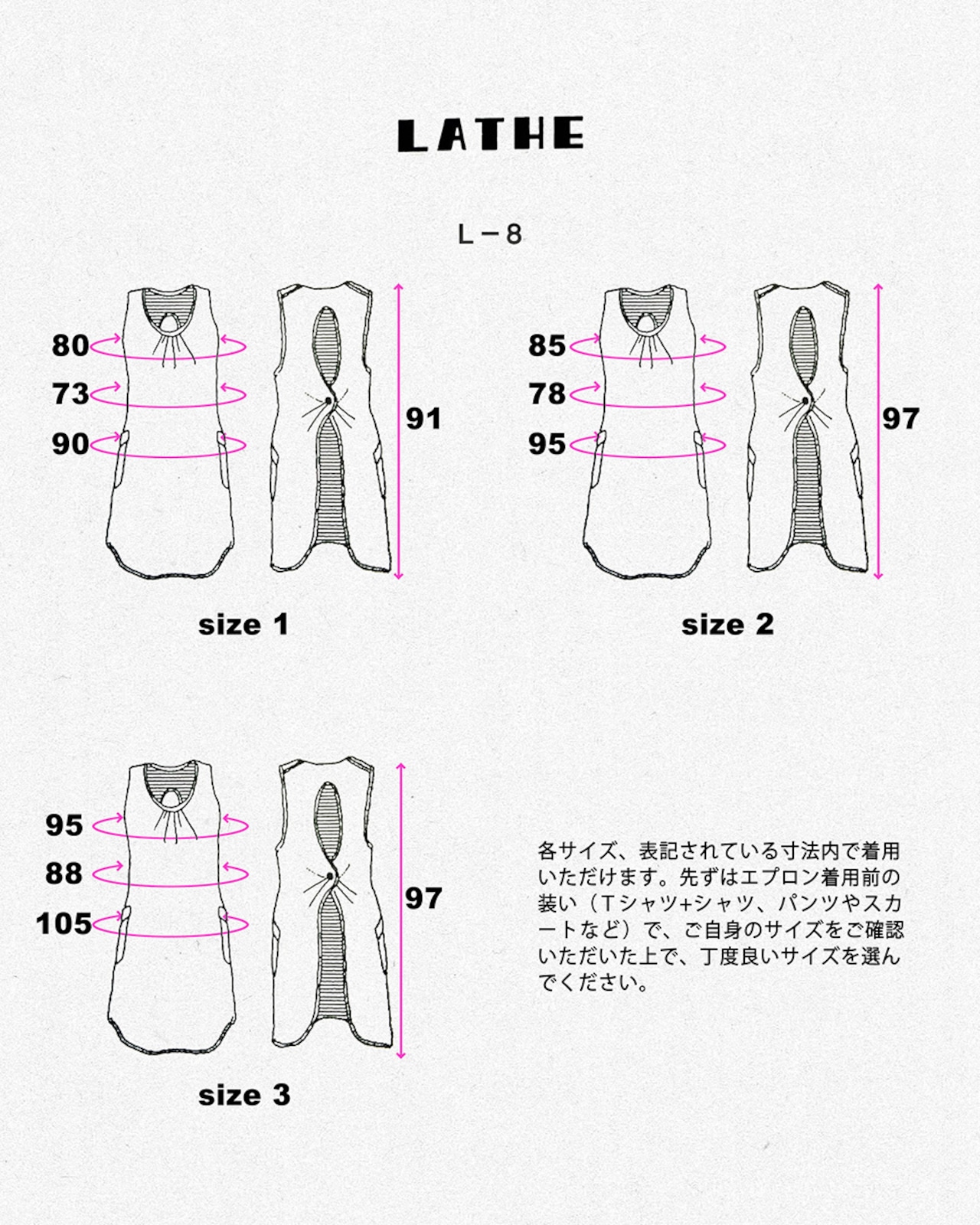 LATHE

L－8

80
73
90
91

size 1

85
78
95
97

size 2

95
88
105
97

size 3

各サイズ、表記されている寸法内で着用いただけます。先ずはエプロン着用前の装い（Tシャツ+シャツ、パンツやスカートなど）で、ご自身のサイズをご確認いただいた上で、丁度良いサイズを選んでください。