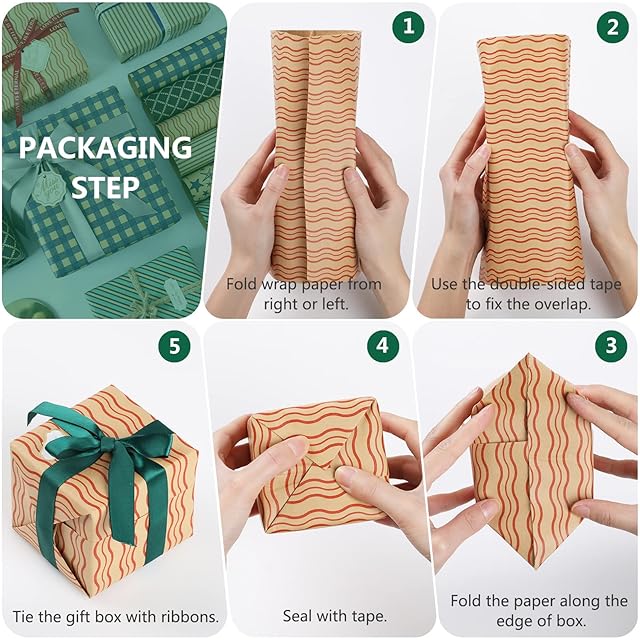 PACKAGING STEP

1

Fold wrap paper from right or left.

2

Use the double-sided tape to fix the overlap.

5

Tie the gift box with ribbons.

4

Seal with tape.

3

Fold the paper along the edge of box.