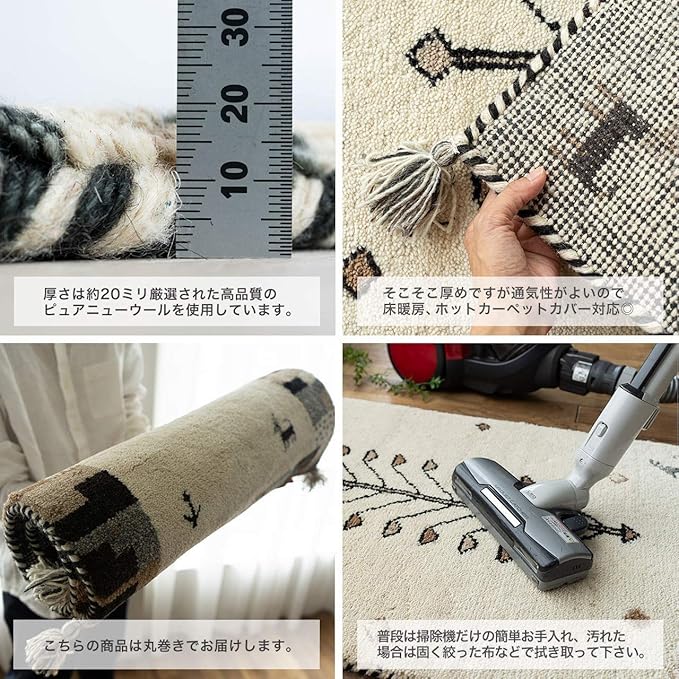 30
20
10

厚さは約20ミリ厳選された高品質のピュアニューウールを使用しています。

そこそこ厚めですが通気性がよいので床暖房、ホットカーペットカバー対応◎

こちらの商品は丸巻きでお届けします。

普段は掃除機だけの簡単お手入れ、汚れた場合は固く絞った布などで拭き取って下さい。