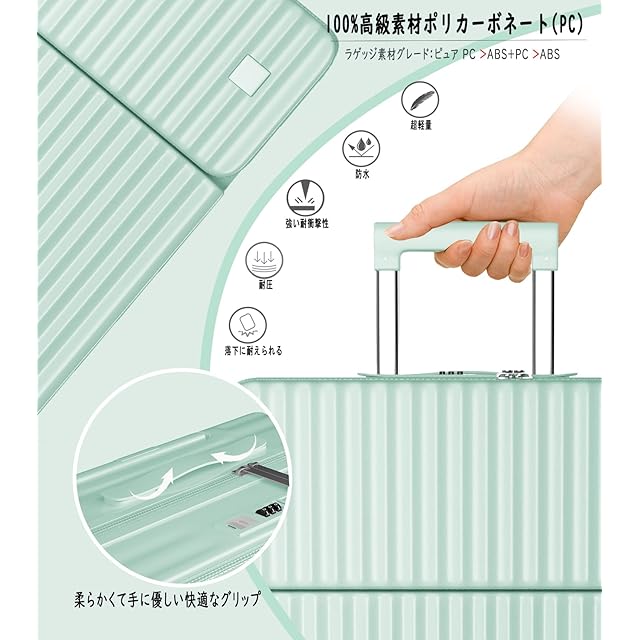 100%高級素材ポリカーボネート(PC)

ラゲッジ素材グレード:ピュア PC >ABS+PC >ABS

超軽量

防水

強い耐衝撃性

耐圧

落下に耐えられる

柔らかくて手に優しい快適なグリップ