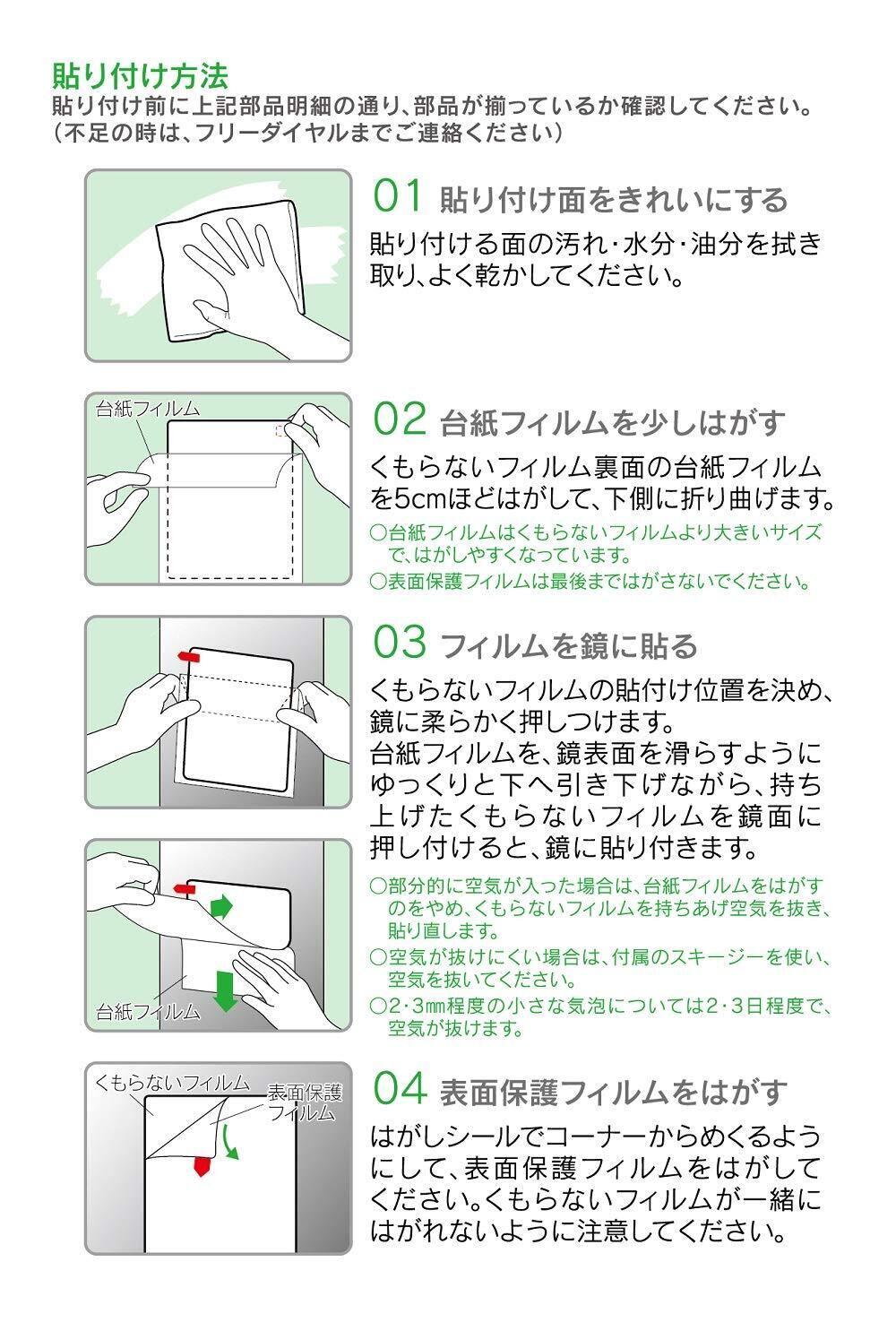 貼り付け方法
貼り付け前に上記部品明細の通り、部品が揃っているか確認してください。
（不足の時は、フリーダイヤルまでご連絡ください）

01 貼り付け面をきれいにする
貼り付ける面の汚れ・水分・油分を拭き取り、よく乾かしてください。

台紙フィルム

02 台紙フィルムを少しはがす
くもらないフィルム裏面の台紙フィルムを5cmほどはがして、下側に折り曲げます。
○台紙フィルムはくもらないフィルムより大きいサイズで、はがしやすくなっています。
○表面保護フィルムは最後まではがさないでください。

03 フィルムを鏡に貼る
くもらないフィルムの貼付け位置を決め、鏡に柔らかく押しつけます。
台紙フィルムを、鏡表面を滑らすようにゆっくりと下へ引き下げながら、持ち上げたくもらないフィルムを鏡面に押し付けると、鏡に貼り付きます。
○部分的に空気が入った場合は、台紙フィルムをはがすのをやめ、くもらないフィルムを持ちあげ空気を抜き、貼り直します。
○空気が抜けにくい場合は、付属のスキージーを使い、空気を抜いてください。
○2・3㎜程度の小さな気泡については2・3日程度で、空気が抜けます。

台紙フィルム

くもらないフィルム
表面保護フィルム

04 表面保護フィルムをはがす
はがしシールでコーナーからめくるようにして、表面保護フィルムをはがしてください。くもらないフィルムが一緒にはがれないように注意してください。