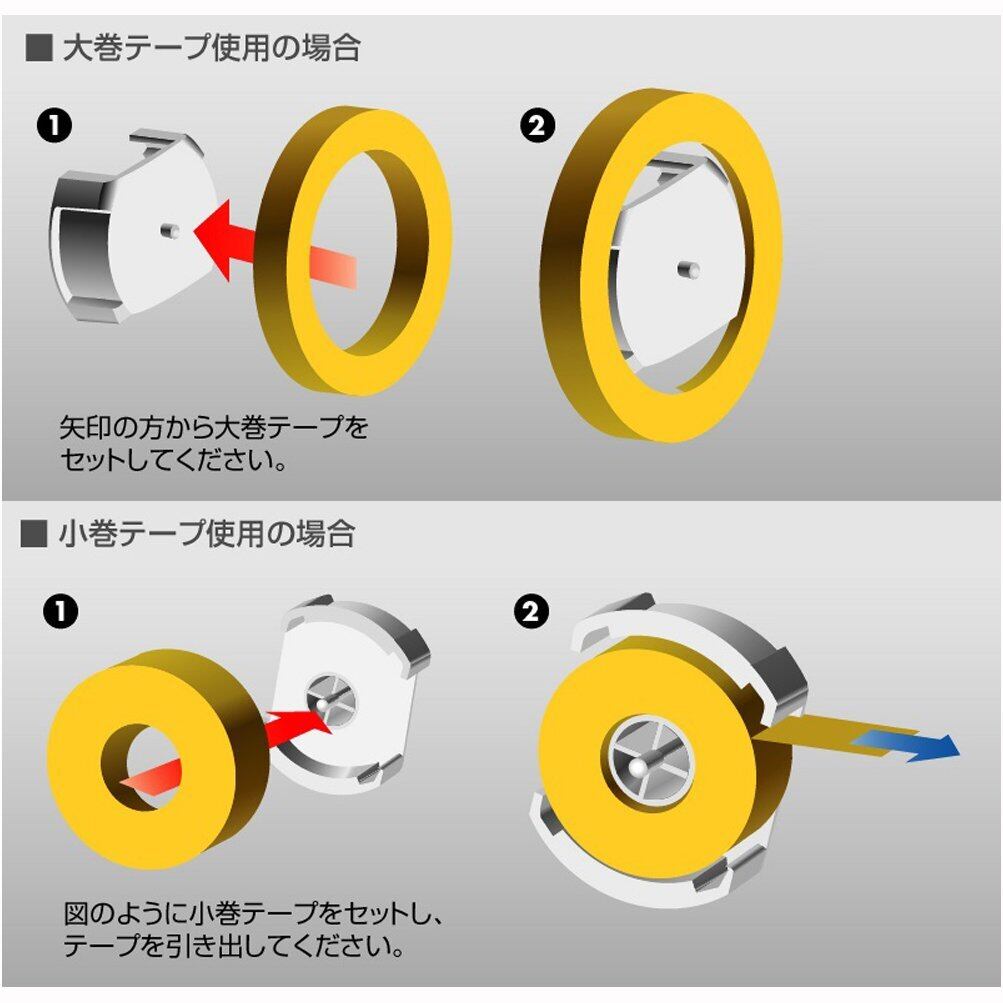 ■ 大巻テープ使用の場合

❶

❷

矢印の方から大巻テープをセットしてください。

■ 小巻テープ使用の場合

❶

❷

図のように小巻テープをセットし、テープを引き出してください。