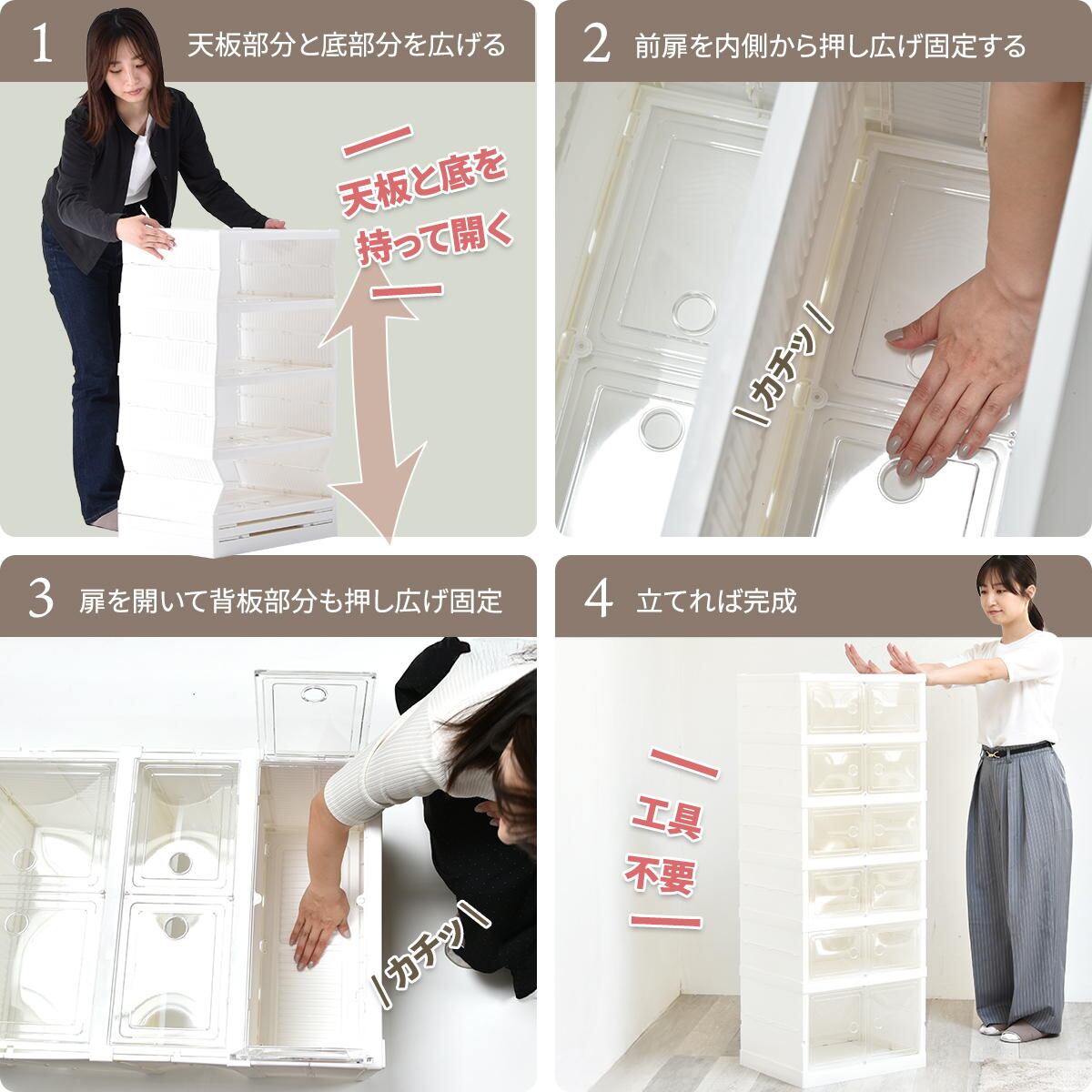 1 天板部分と底部分を広げる

天板と底を持って開く

2 前扉を内側から押し広げ固定する

カチッ

3 扉を開いて背板部分も押し広げ固定

カチッ

4 立てれば完成

工具不要