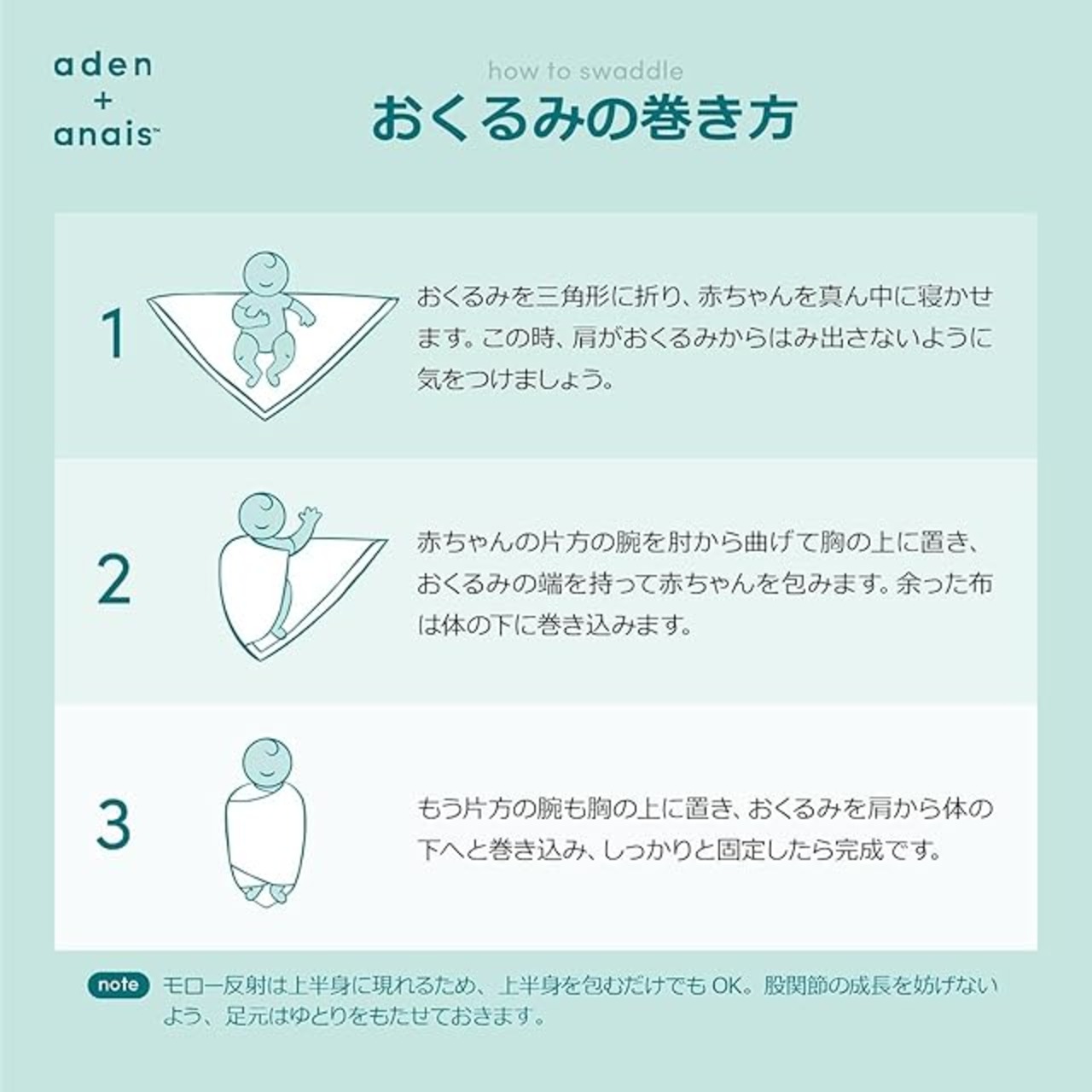 aden
+
anais™

how to swaddle
おくるみの巻き方

1
おくるみを三角形に折り、赤ちゃんを真ん中に寝かせます。この時、肩がおくるみからはみ出さないように気をつけましょう。

2
赤ちゃんの片方の腕を肘から曲げて胸の上に置き、おくるみの端を持って赤ちゃんを包みます。余った布は体の下に巻き込みます。

3
もう片方の腕も胸の上に置き、おくるみを肩から体の下へと巻き込み、しっかりと固定したら完成です。

note モロー反射は上半身に現れるため、上半身を包むだけでも OK。股関節の成長を妨げないよう、足元はゆとりをもたせておきます。