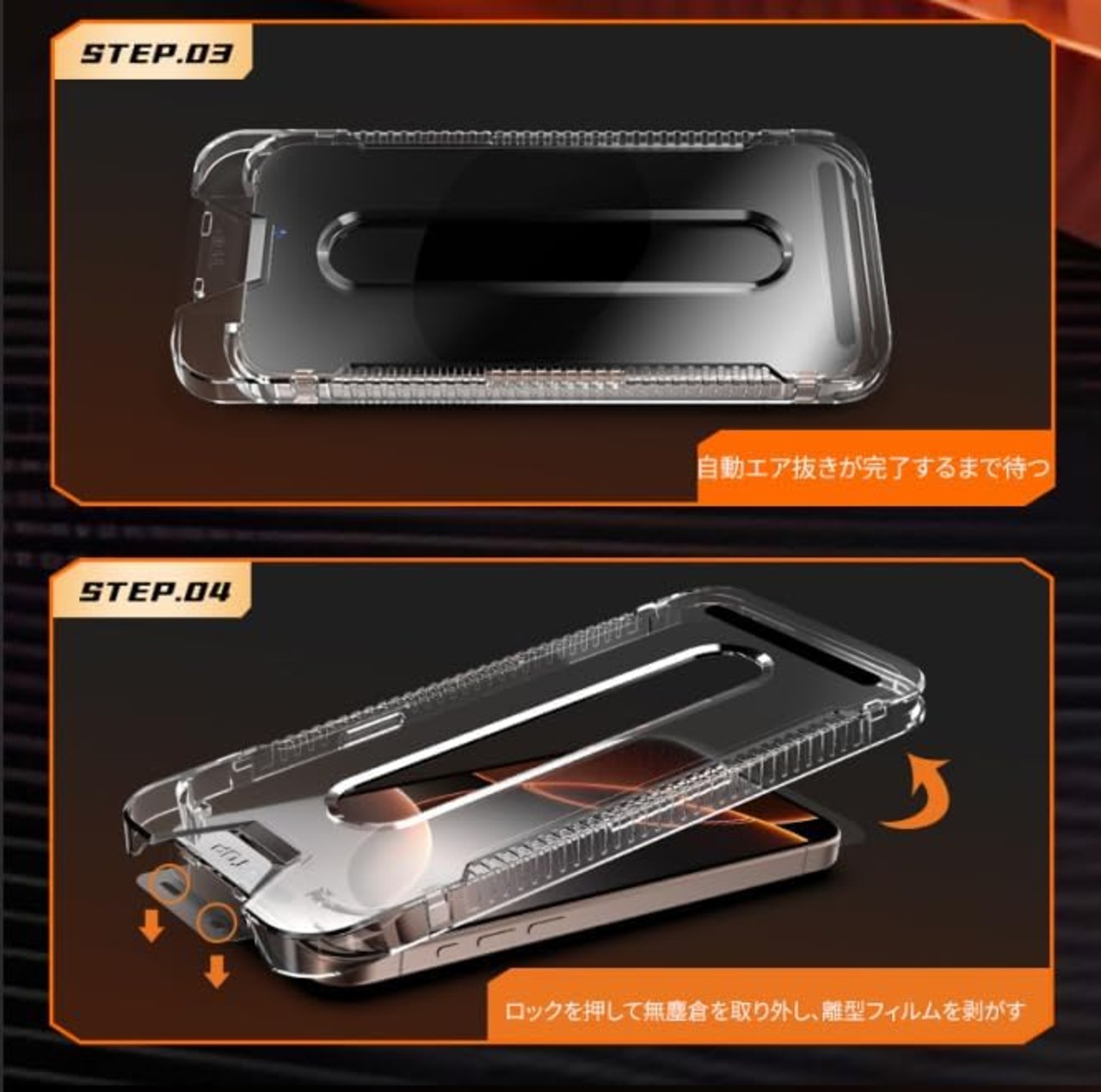 STEP.03

自動エア抜きが完了するまで待つ

STEP.04

ロックを押して無塵倉を取り外し、離型フィルムを剥がす