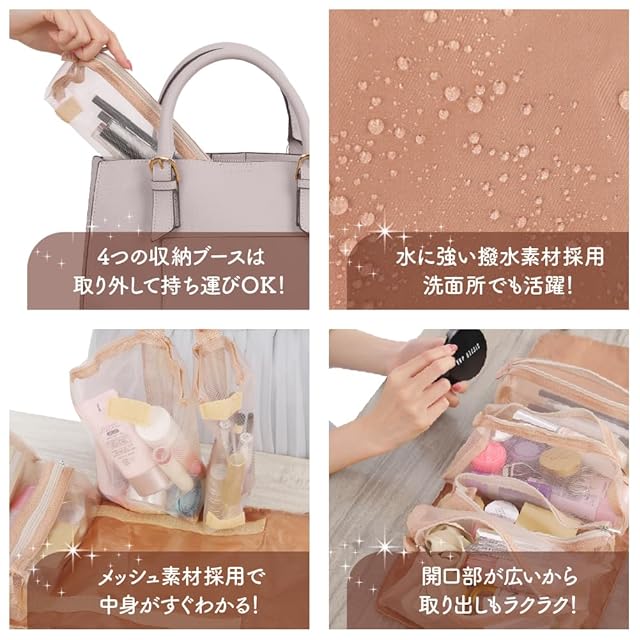 4つの収納ブースは
取り外して持ち運びOK!

水に強い撥水素材採用
洗面所でも活躍!

メッシュ素材採用で
中身がすぐわかる!

開口部が広いから
取り出しもラクラク!