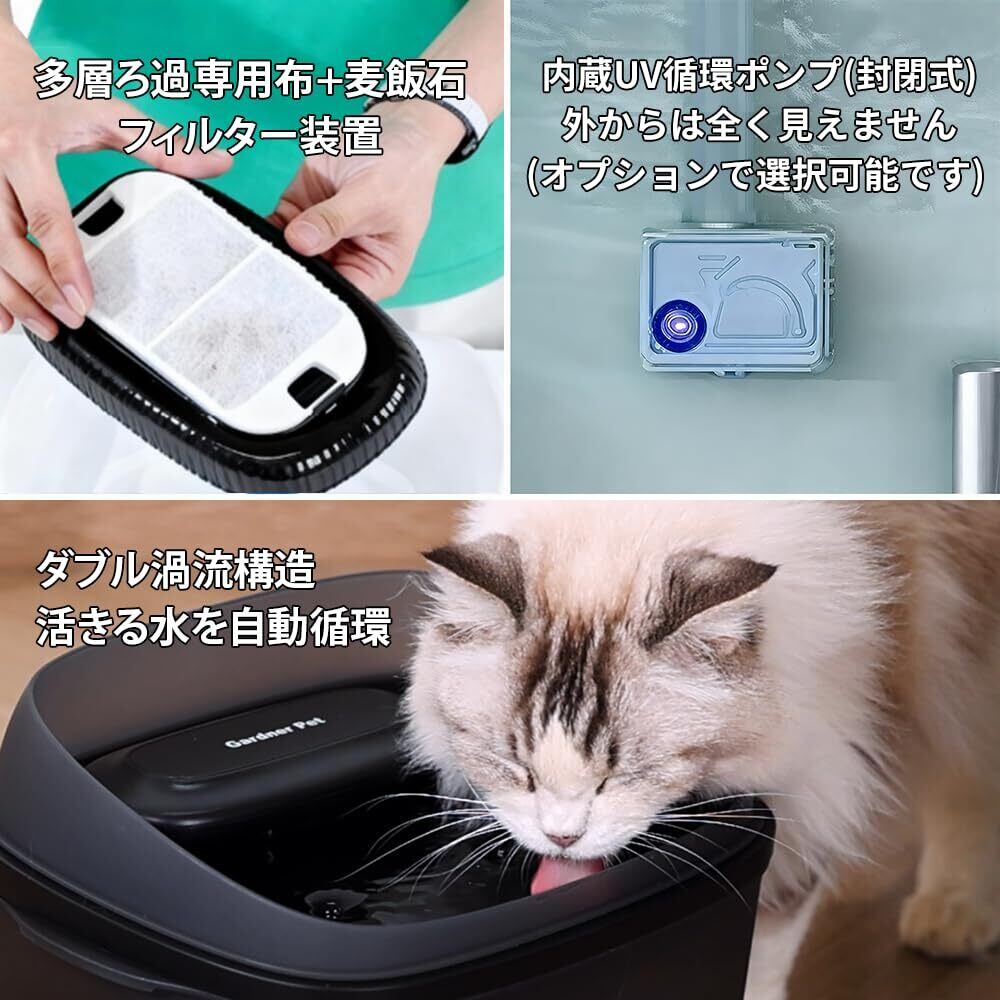 多層ろ過専用布+麦飯石
フィルター装置

内蔵UV循環ポンプ(封閉式)
外からは全く見えません
(オプションで選択可能です)

ダブル渦流構造
活きる水を自動循環

Gardner Pet