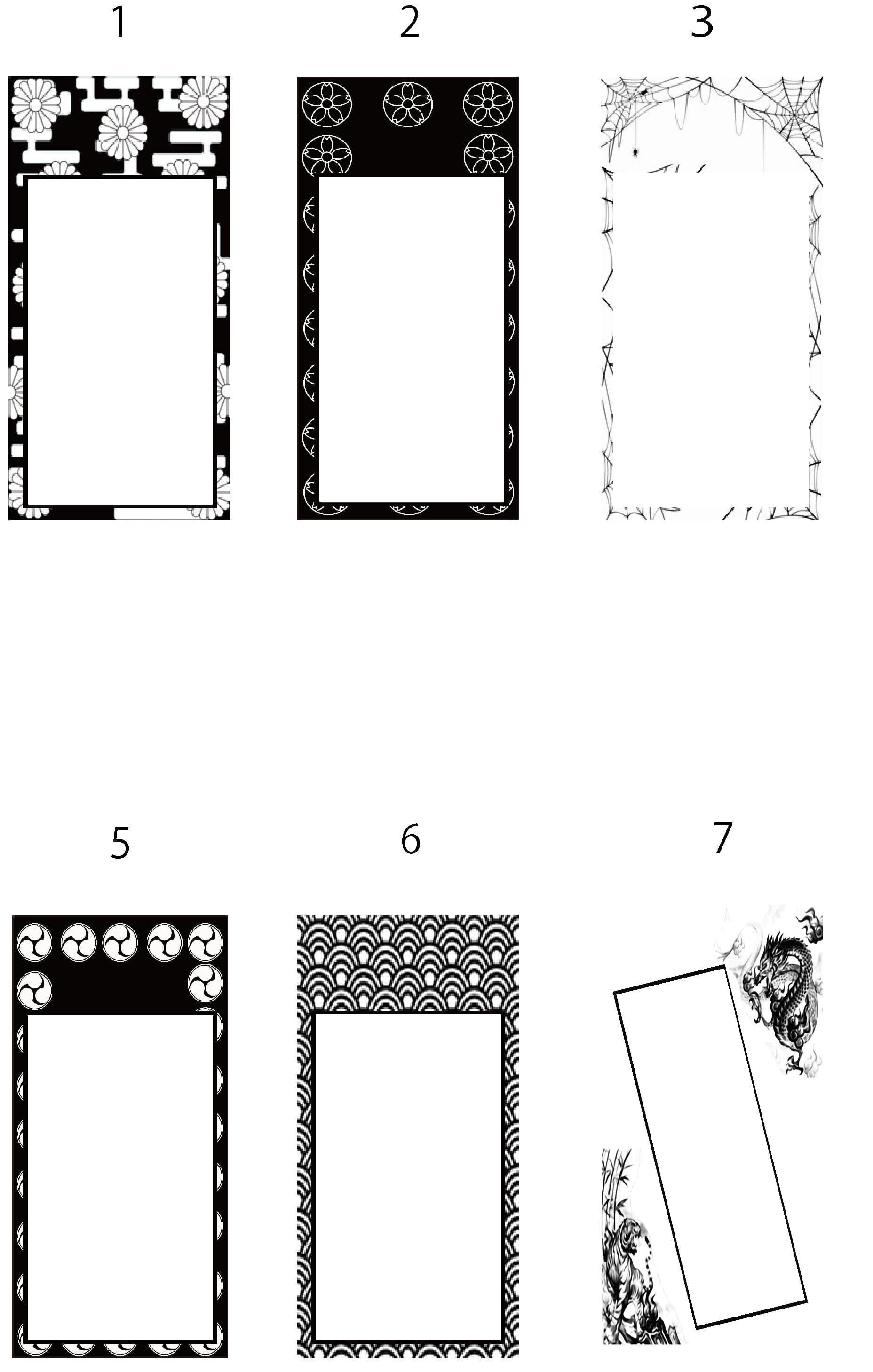 1

2

3

5

6

7