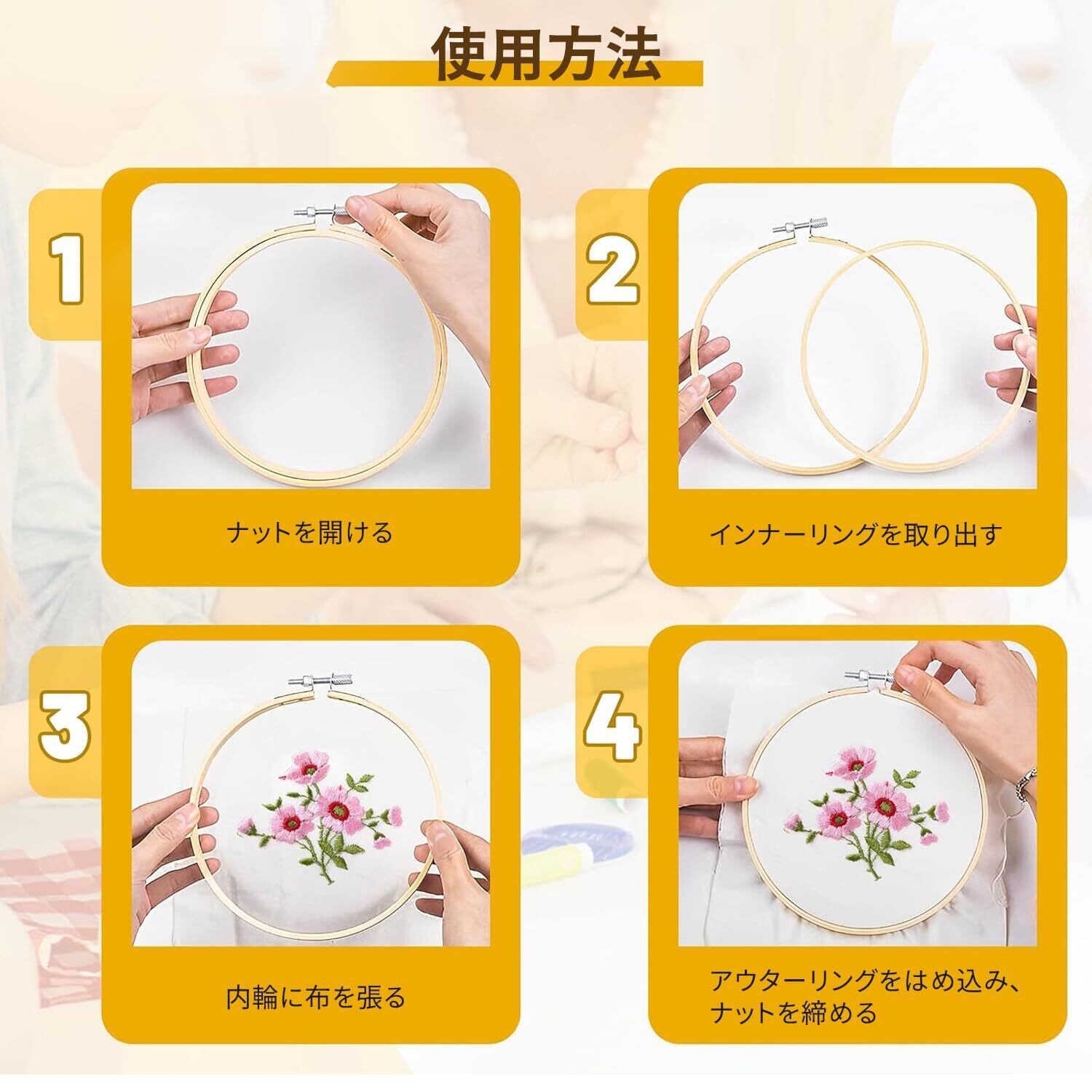 使用方法

1

ナットを開ける

2

インナーリングを取り出す

3

内輪に布を張る

4

アウターリングをはめ込み、ナットを締める