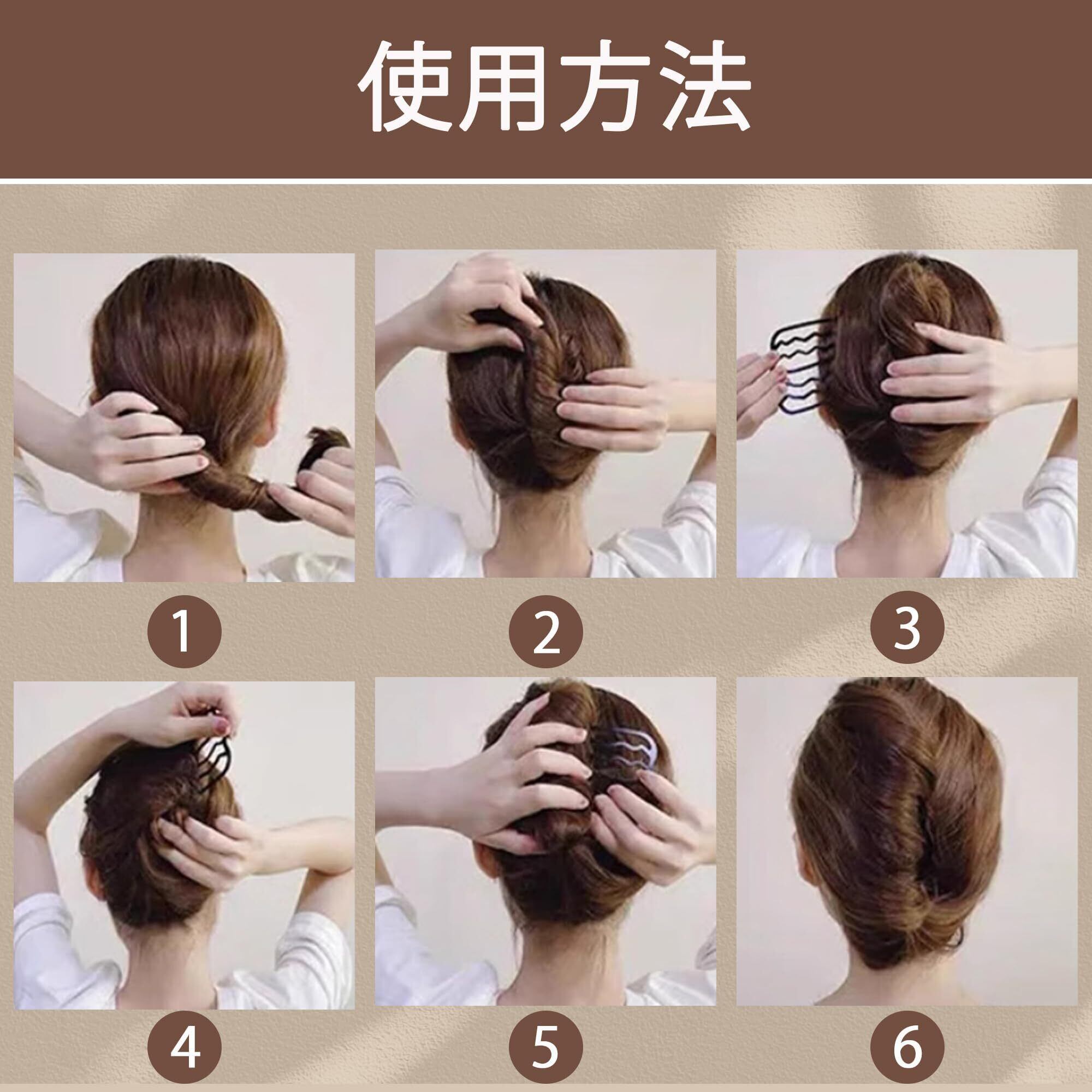 使用方法

1

2

3

4

5

6