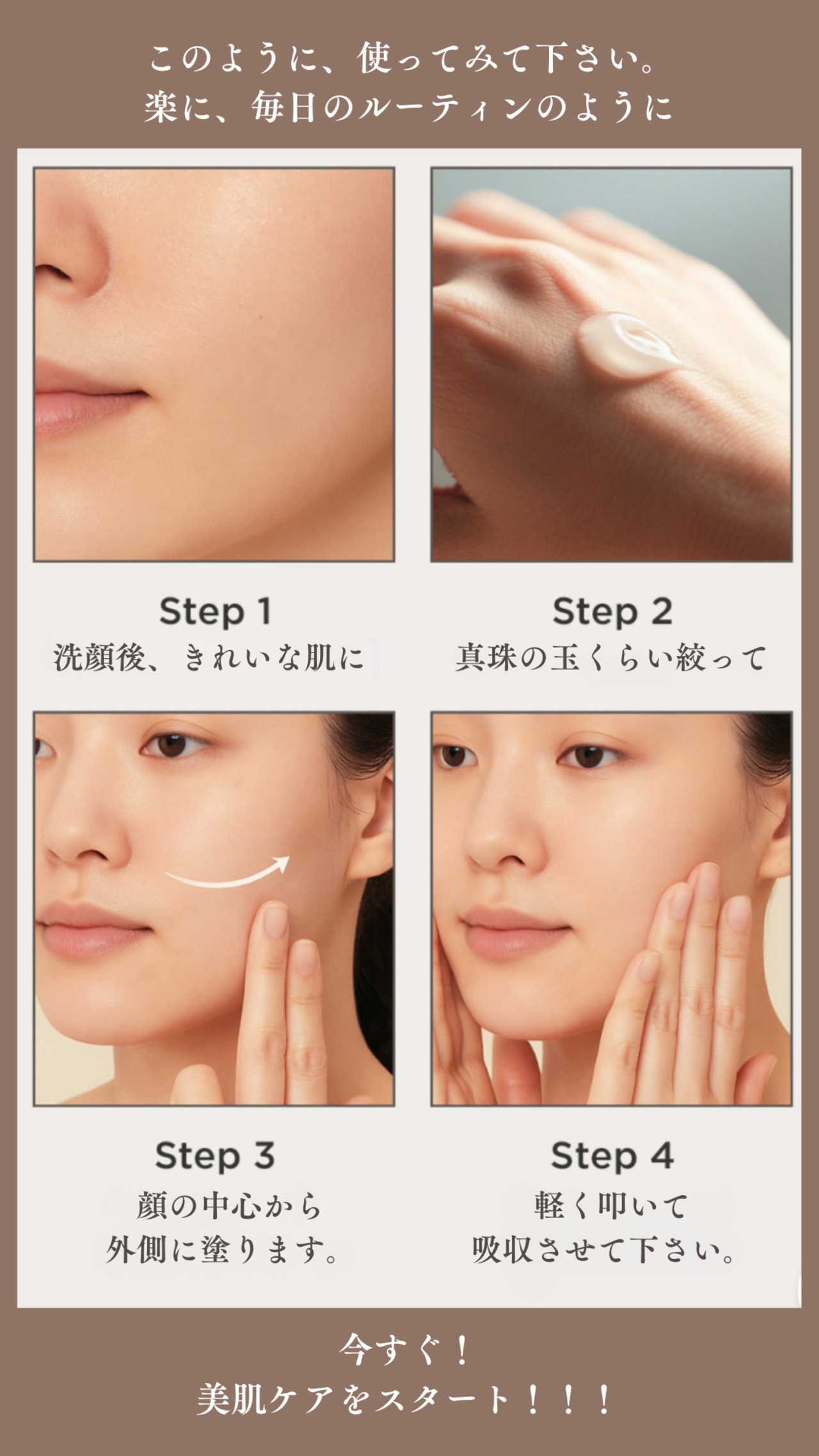 このように、使ってみて下さい。
楽に、毎日のルーティンのように

Step 1
洗顔後、きれいな肌に

Step 2
真珠の玉くらい絞って

Step 3
顔の中心から
外側に塗ります。

Step 4
軽く叩いて
吸収させて下さい。

今すぐ！
美肌ケアをスタート！！！