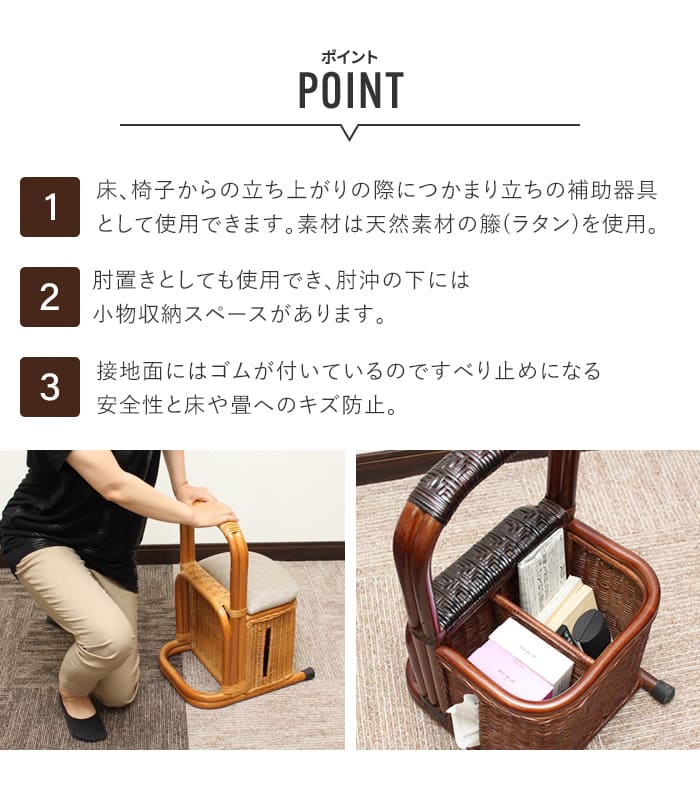 ポイント
POINT

1 床、椅子からの立ち上がりの際につかまり立ちの補助器具として使用できます。素材は天然素材の籐(ラタン)を使用。

2 肘置きとしても使用でき、肘沖の下には小物収納スペースがあります。

3 接地面にはゴムが付いているのですべり止めになる安全性と床や畳へのキズ防止。