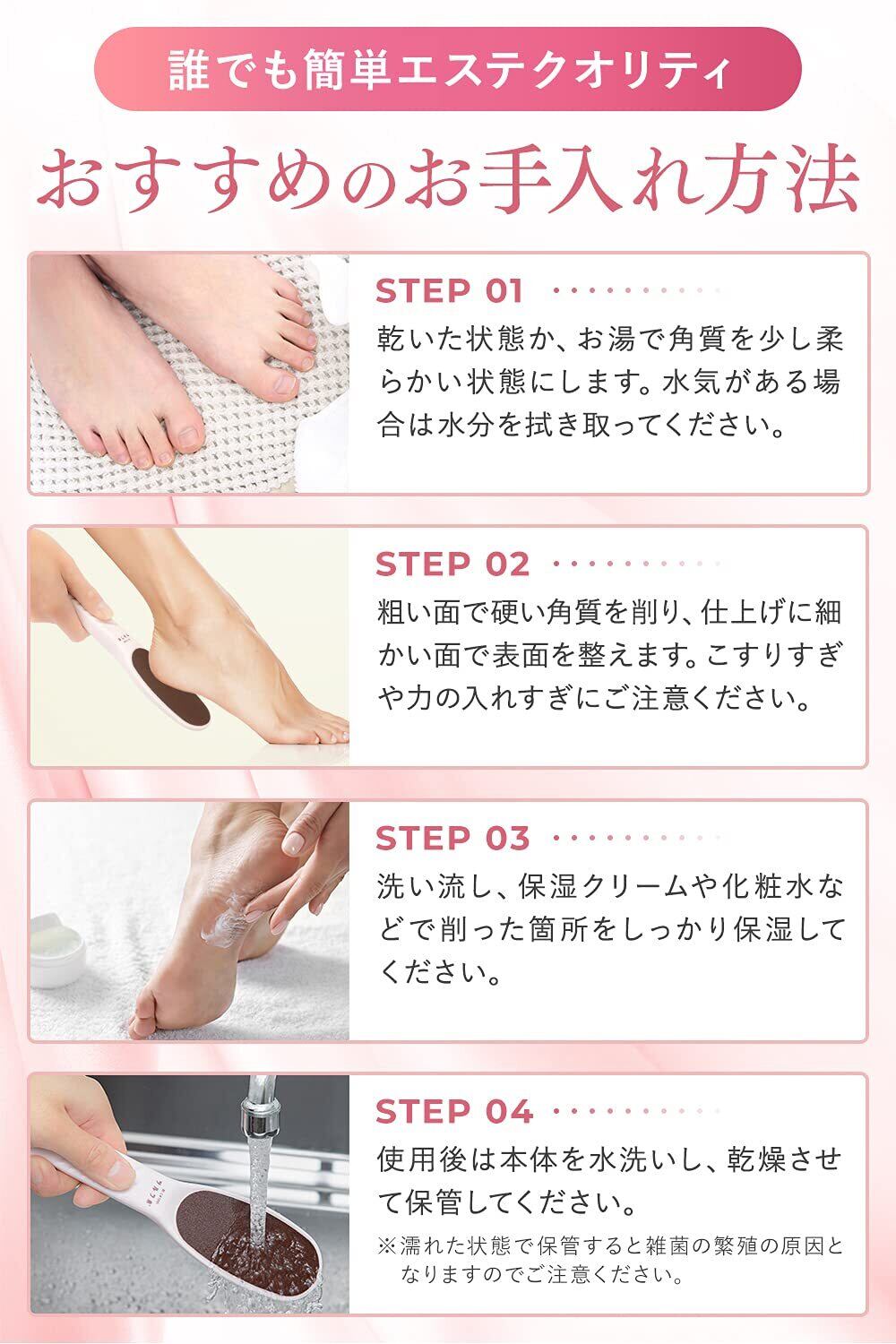 誰でも簡単エステクオリティ

おすすめのお手入れ方法

STEP 01

乾いた状態か、お湯で角質を少し柔らかい状態にします。水気がある場合は水分を拭き取ってください。

STEP 02

粗い面で硬い角質を削り、仕上げに細かい面で表面を整えます。こすりすぎや力の入れすぎにご注意ください。

STEP 03

洗い流し、保湿クリームや化粧水などで削った箇所をしっかり保湿してください。

STEP 04

使用後は本体を水洗いし、乾燥させて保管してください。

※濡れた状態で保管すると雑菌の繁殖の原因となりますのでご注意ください。