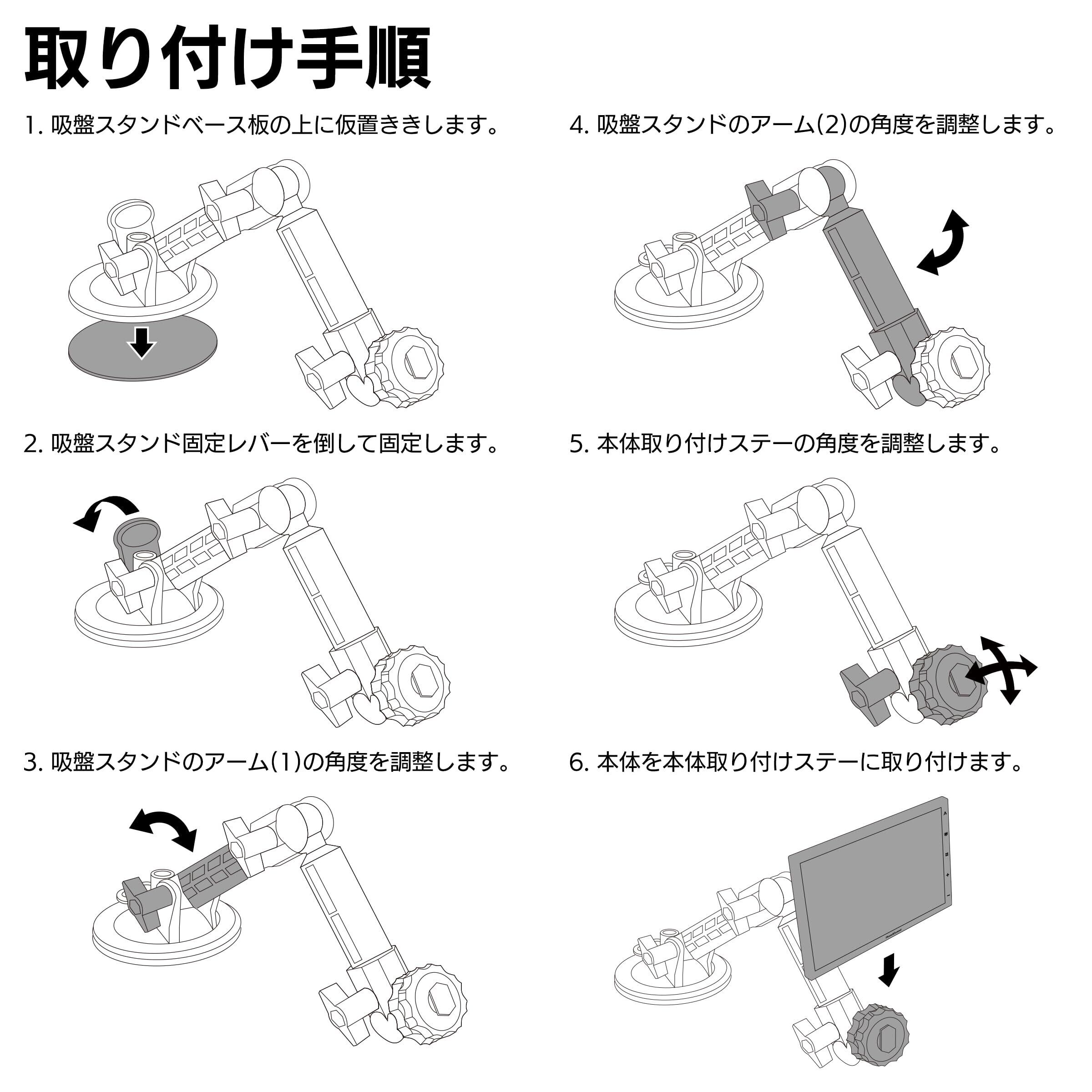 取り付け手順

1. 吸盤スタンドベース板の上に仮置ききします。

2. 吸盤スタンド固定レバーを倒して固定します。

3. 吸盤スタンドのアーム(1)の角度を調整します。

4. 吸盤スタンドのアーム(2)の角度を調整します。

5. 本体取り付けステーの角度を調整します。

6. 本体を本体取り付けステーに取り付けます。