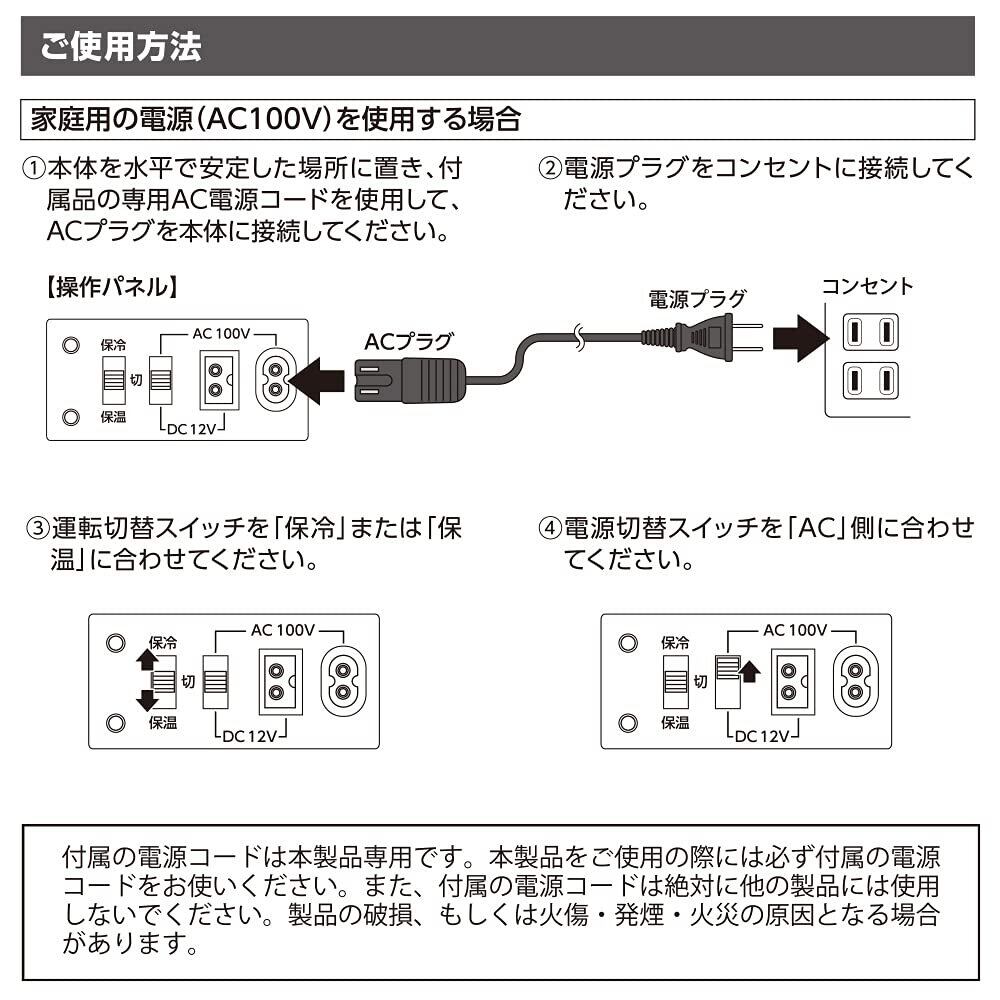 ご使用方法

家庭用の電源(AC100V)を使用する場合

①本体を水平で安定した場所に置き、付属品の専用AC電源コードを使用して、ACプラグを本体に接続してください。

②電源プラグをコンセントに接続してください。

【操作パネル】

保冷
切
保温
AC 100V
DC 12V

ACプラグ

電源プラグ

コンセント

③運転切替スイッチを「保冷」または「保温」に合わせてください。

保冷
切
保温
AC 100V
DC 12V

④電源切替スイッチを「AC」側に合わせてください。

保冷
切
保温
AC 100V
DC 12V

付属の電源コードは本製品専用です。本製品をご使用の際には必ず付属の電源コードをお使いください。また、付属の電源コードは絶対に他の製品には使用しないでください。製品の破損、もしくは火傷・発煙・火災の原因となる場合があります。