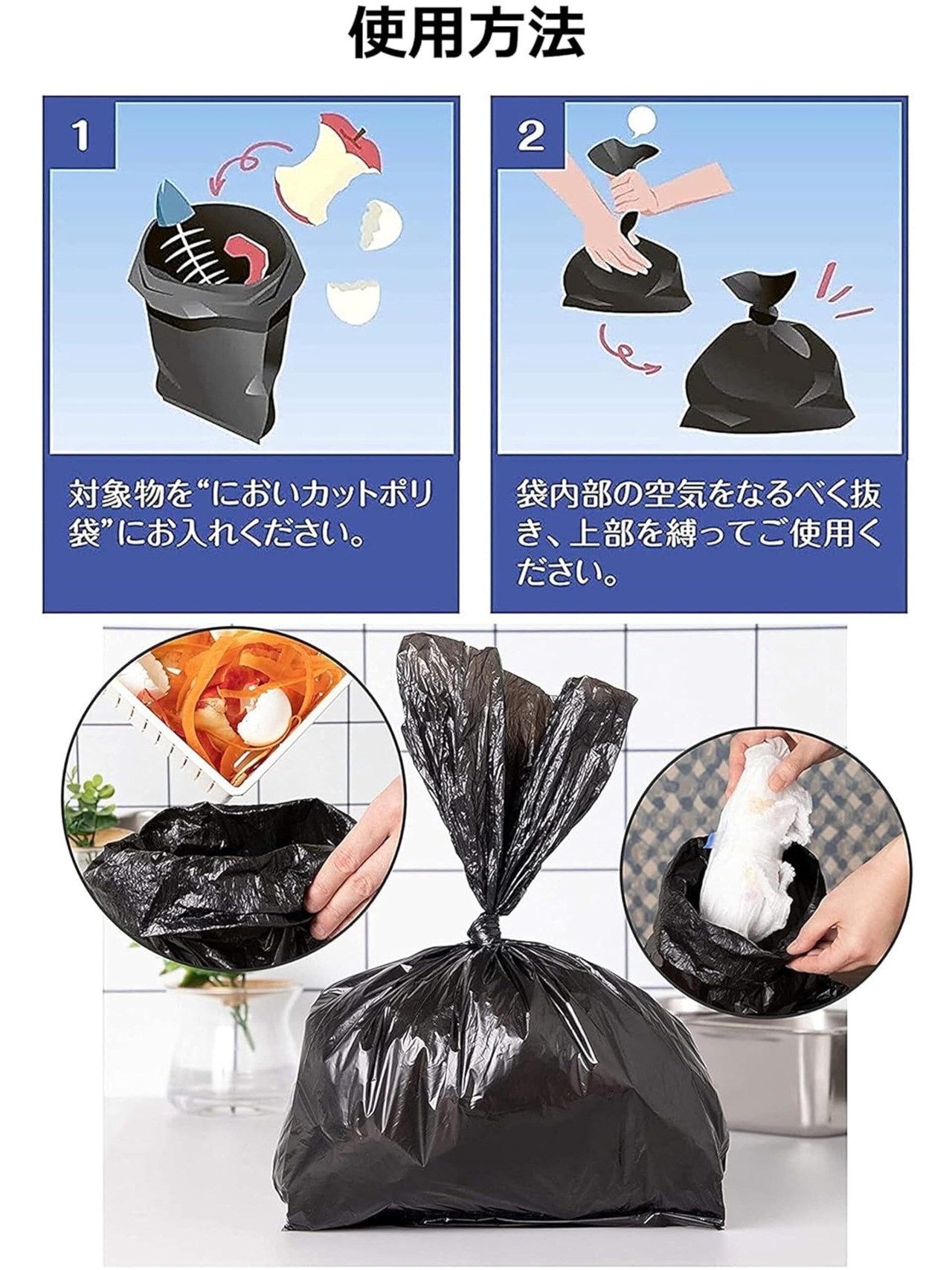 使用方法

1

対象物を“においカットポリ袋”にお入れください。

2

袋内部の空気をなるべく抜き、上部を縛ってご使用ください。